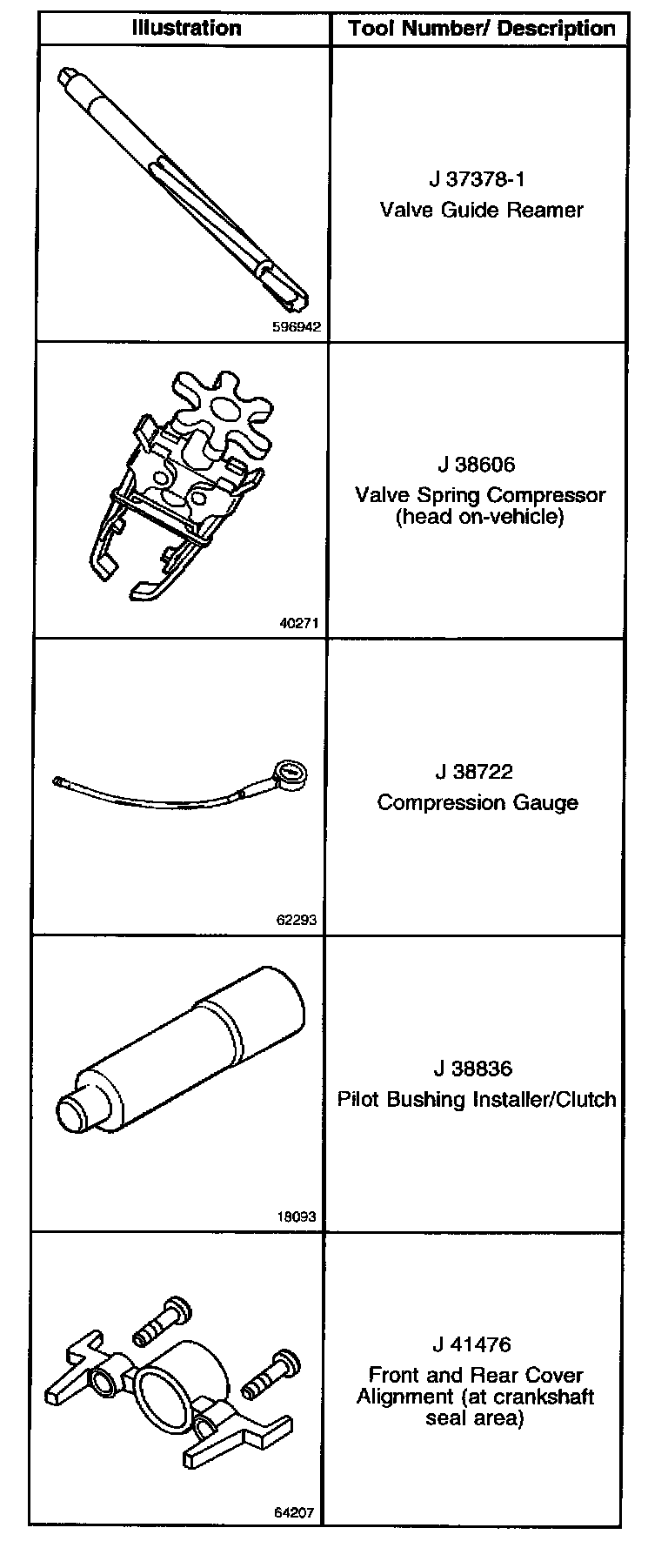 | Illustration | Tool Number/ Description |
|---|---|
| 596942 | J 37378-1 Valve Guide Reamer |
| 40271 | J 38606 Valve Spring Compressor (head on-vehicle) |
| 62293 | J 38722 Compression Gauge |
| 18093 | J 38836 Pilot Bushing Installer/Clutch |
| 64207 | J 41476 Front and Rear Cover Alignment (at crankshaft seal area) |