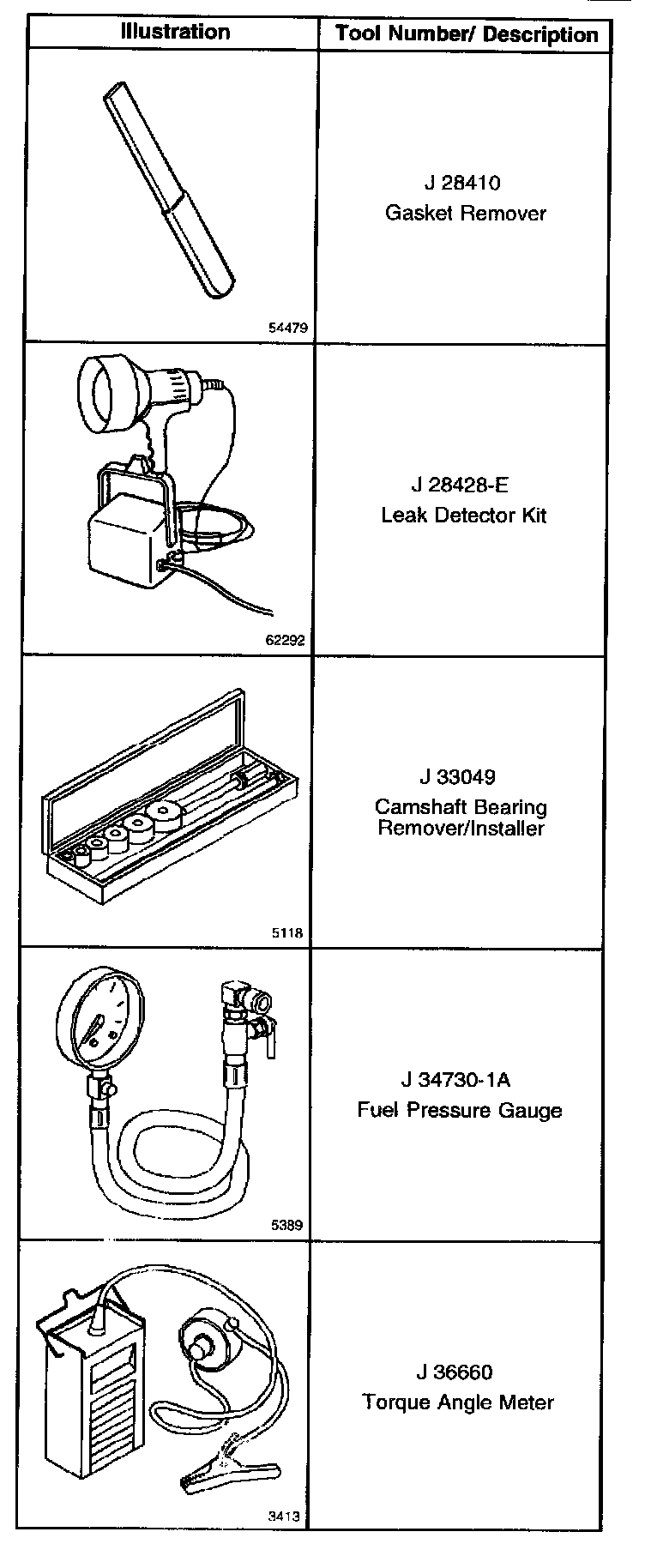 | Illustration | Tool Number/ Description |
|---|---|
| 54479 | J 28410 Gasket Remover |
| 62292 | J 28428-E Leak Detector Kit |
| 5118 | J 33049 Camshaft Bearing Remover/Installer |
| 5389 | J 34730-1A Fuel Pressure Gauge |
| 3413 | J 36660 Torque Angle Meter |