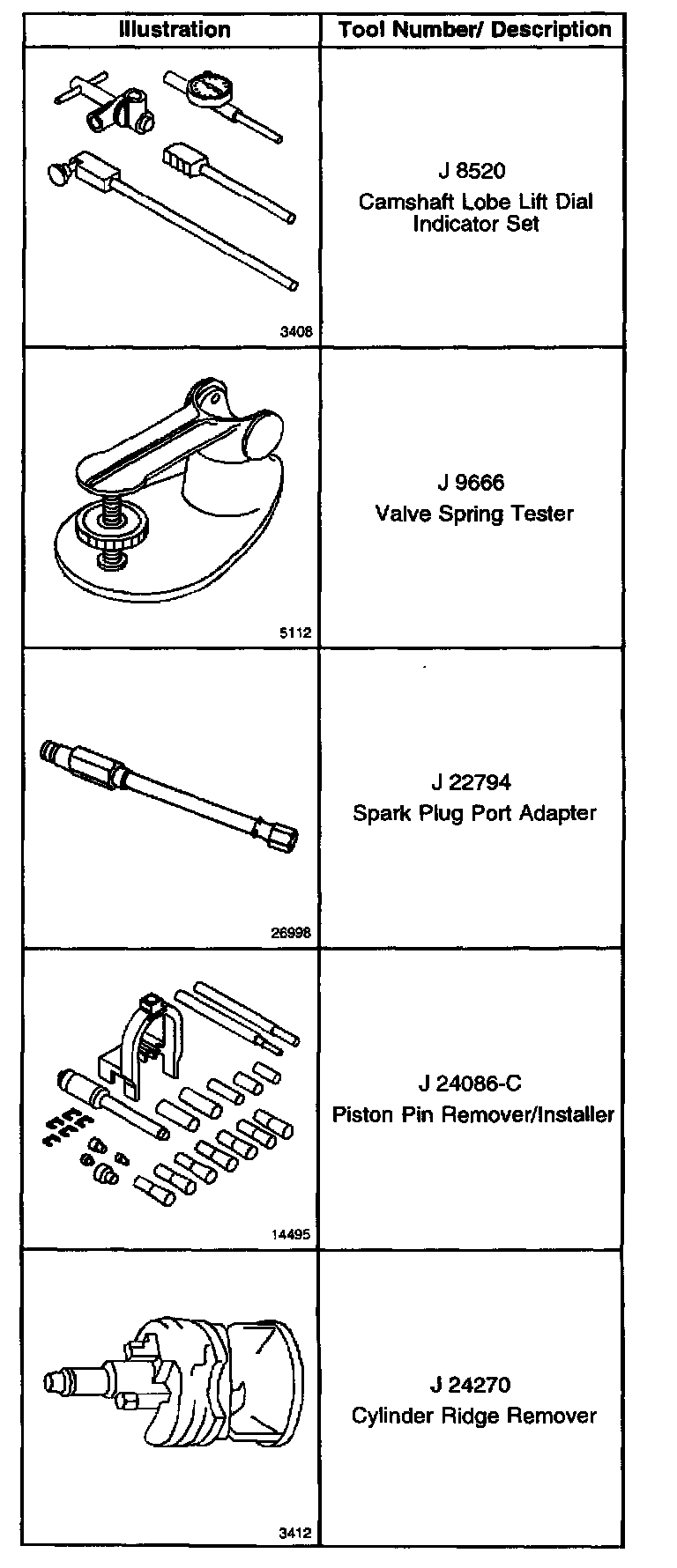 | Illustration | Tool Number/ Description |
|---|---|
| 3408 | J 8520 Camshaft Lobe Lift Dial Indicator Set |
| 5112 | J 9666 Valve Spring Tester |
| 26998 | J 22794 Spark Plug Port Adapter |
| 14495 | J 24086-C Piston Pin Remover/Installer |
| 3412 | J 24270 Cylinder Ridge Remover |