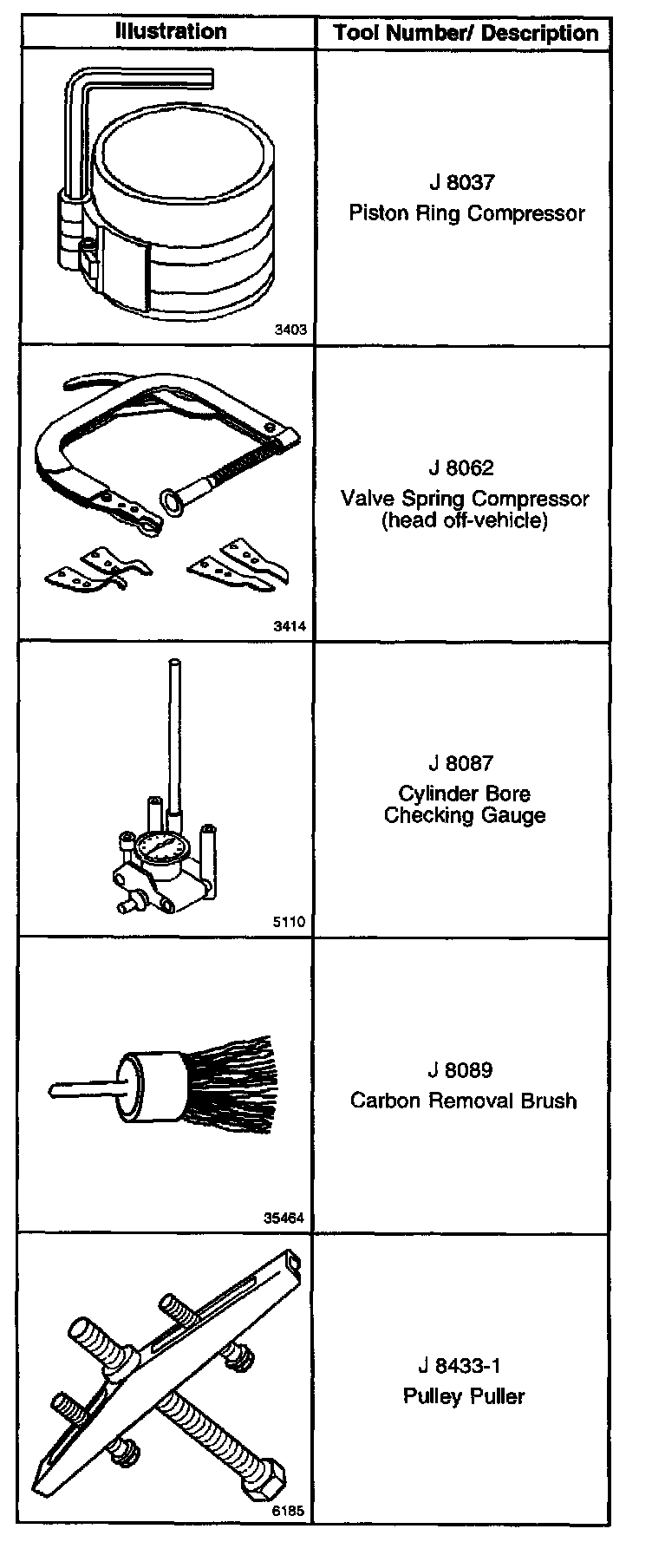 | Illustration | Tool Number/ Description |
|---|---|
| 3403 | J 8037 Piston Ring Compressor |
| 3414 | J 8062 Valve Spring Compressor (head off-vehicle) |
| 5110 | J 8087 Cylinder Bore Checking Gauge |
| 35464 | J 8089 Carbon Removal Brush |
| 6185 | J 8433-1 Pulley Puller |