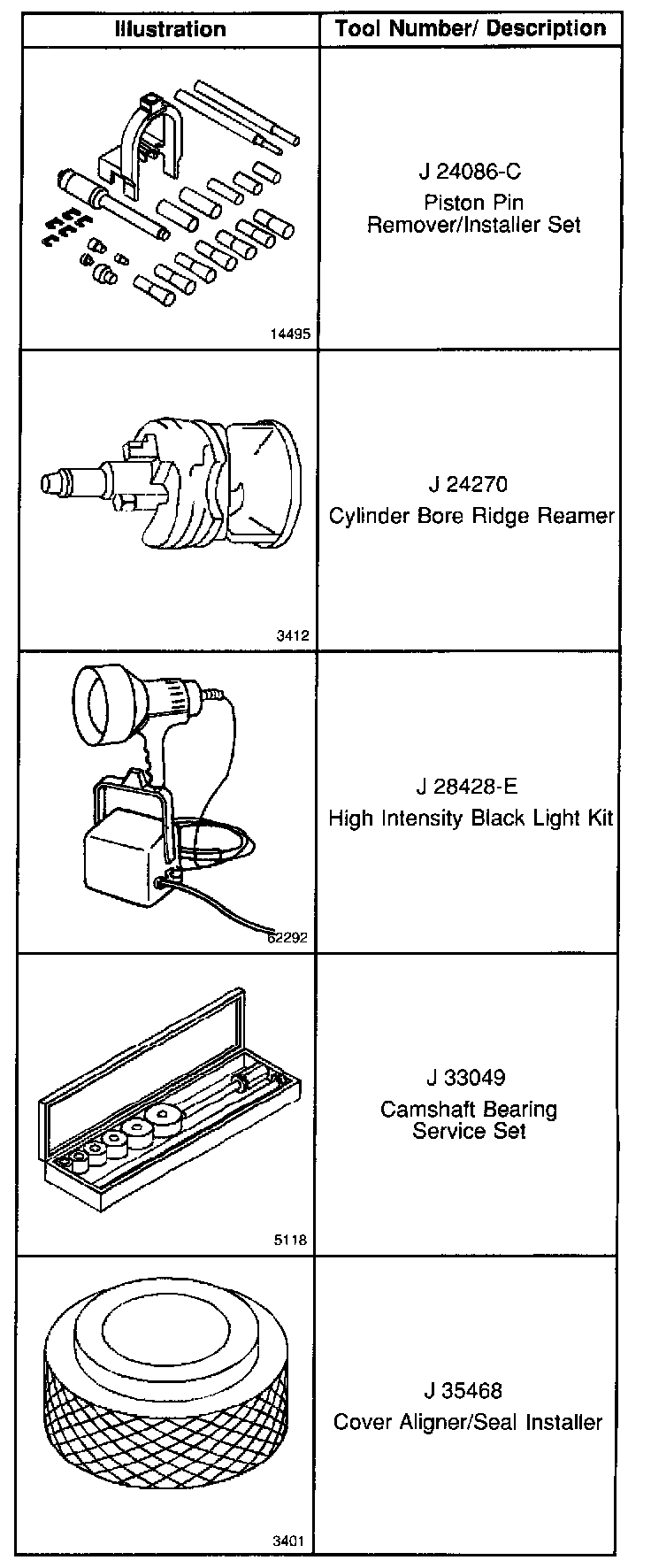 | Illustration | Tool Number/ Description |
|---|---|
| 14495 | J 24086-C Piston Pin Remover/Installer Set |
| 3412 | J 24270 Cylinder Bore Ridge Reamer |
| 62292 | J 28428-E High Intensity Black Light Kit |
| 5118 | J 33049 Camshaft Bearing Service Set |
| 3401 | J 35468 Cover Aligner/Seal Installer |