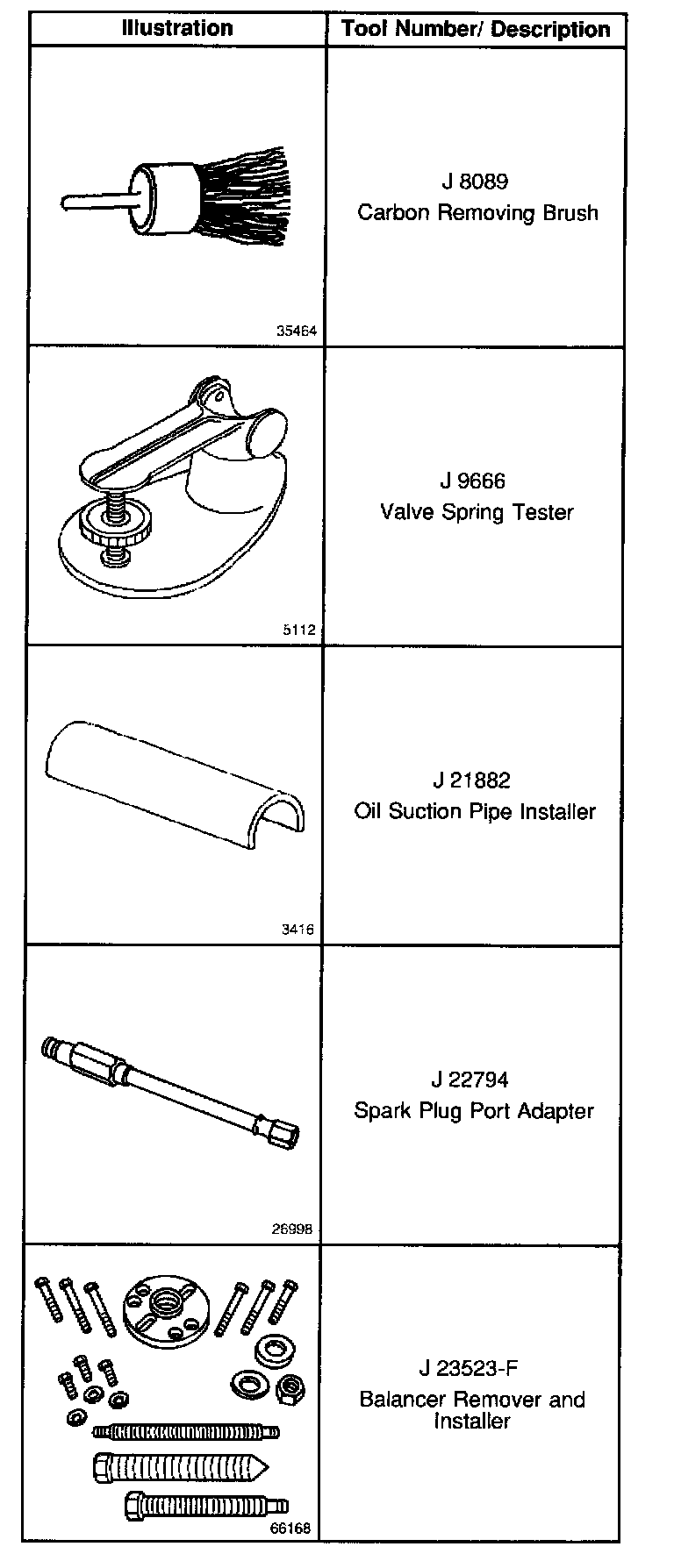 | Illustration | Tool Number/ Description |
|---|---|
| 35464 | J 8089 Carbon Removing Brush |
| 5112 | J 9666 Valve Spring Tester |
| 3416 | J 21882 Oil Suction Pipe Installer |
| 26998 | J 22794 Spark Plug Port Adapter |
| 66168 | J 23523-F Balancer Remover and Installer |