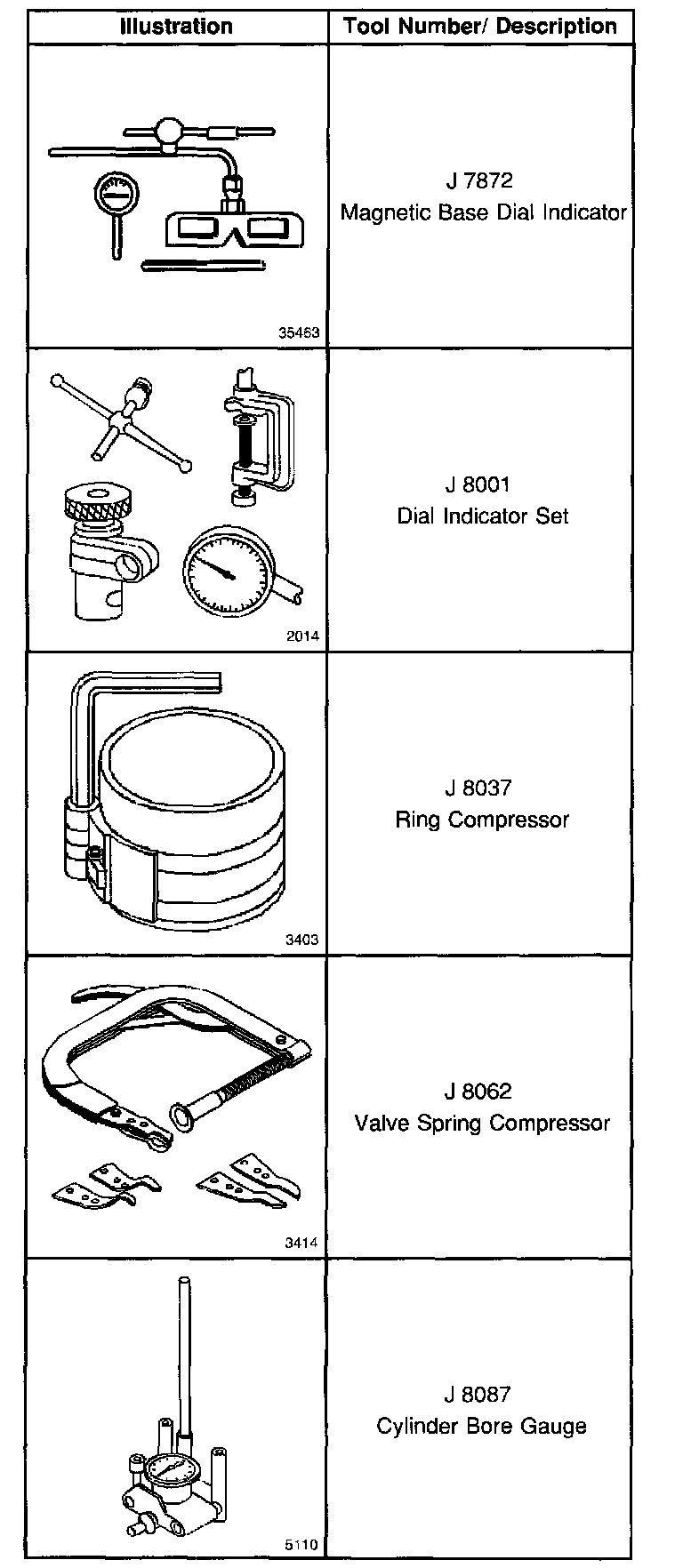 | Illustration | Tool Number/ Description |
|---|---|
| 35463 | J 7872 Magnetic Base Dial Indicator |
| 2014 | J 8001 Dial Indicator Set |
| 3403 | J 8037 Ring Compressor |
| 3414 | J 8062 Valve Spring Compressor |
| 5110 | J 8087 Cylinder Bore Gauge |