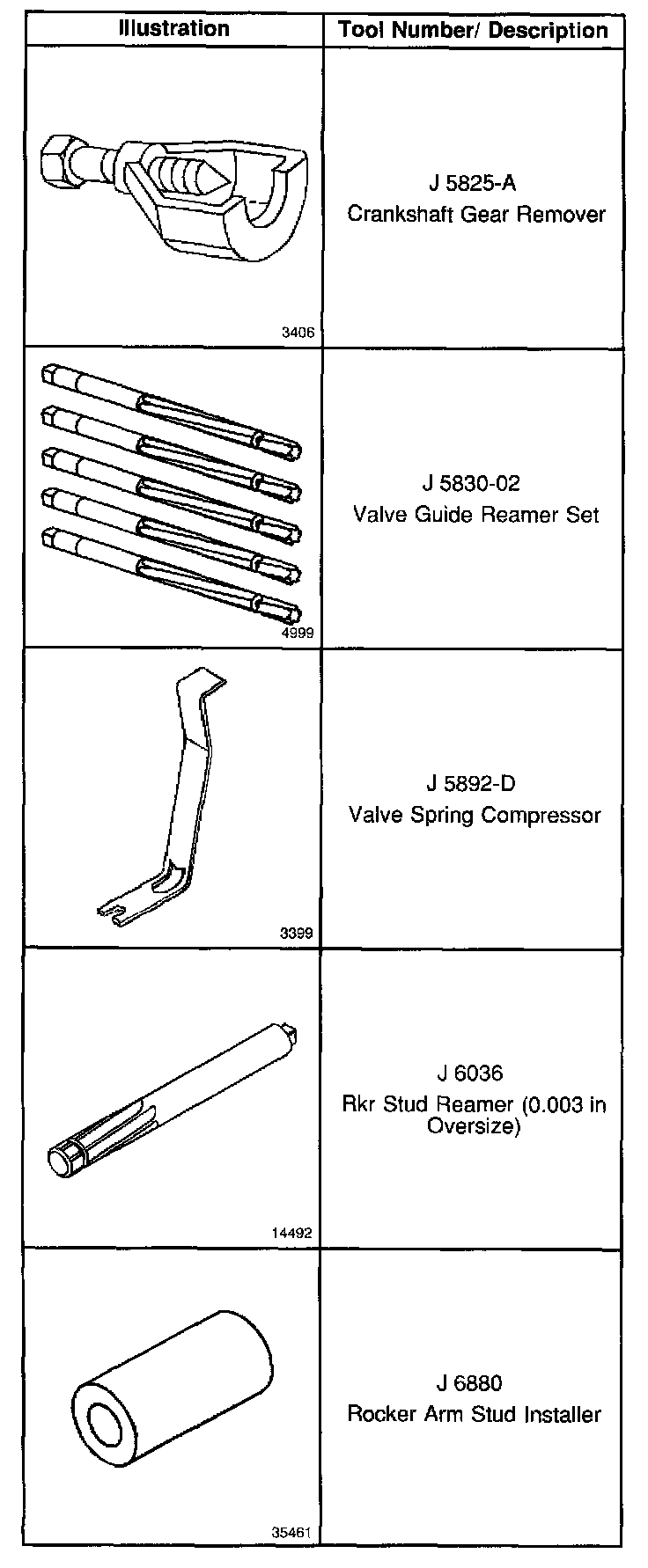 | Illustration | Tool Number/ Description |
|---|---|
| 3406 | J 5825-A Crankshaft Gear Remover |
| 4999 | J 5830-02 Valve Guide Reamer Set |
| 3399 | J 5892-D Valve Spring Compressor |
| 14492 | J 6036 Rkr Stud Reamer (0.003 in Oversize) |
| 35461 | J 6880 Rocker Arm Stud Installer |