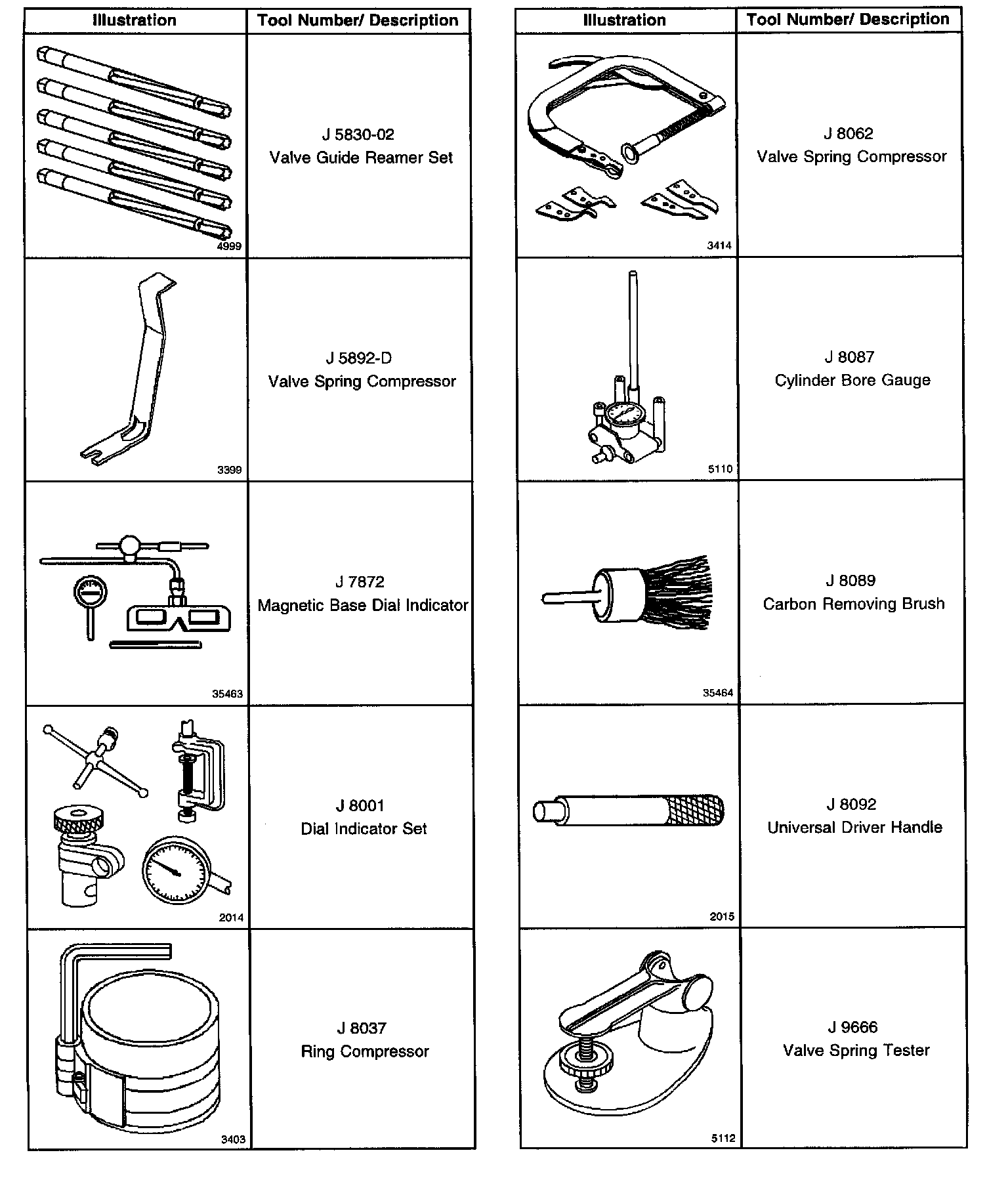 | Illustration | Tool Number/ Description |
|---|---|
| 4999 | J 5830-02 Valve Guide Reamer Set |
| 3399 | J 5892-D Valve Spring Compressor |
| 35463 | J 7872 Magnetic Base Dial Indicator |
| 2014 | J 8001 Dial Indicator Set |
| 3403 | J 8037 Ring Compressor |

| Illustration | Tool Number/ Description |
|---|---|
| 3414 | J 8062 Valve Spring Compressor |
| 5110 | J 8087 Cylinder Bore Gauge |
| 35464 | J 8089 Carbon Removing Brush |
| 2015 | J 8092 Universal Driver Handle |
| 5112 | J 9666 Valve Spring Tester |