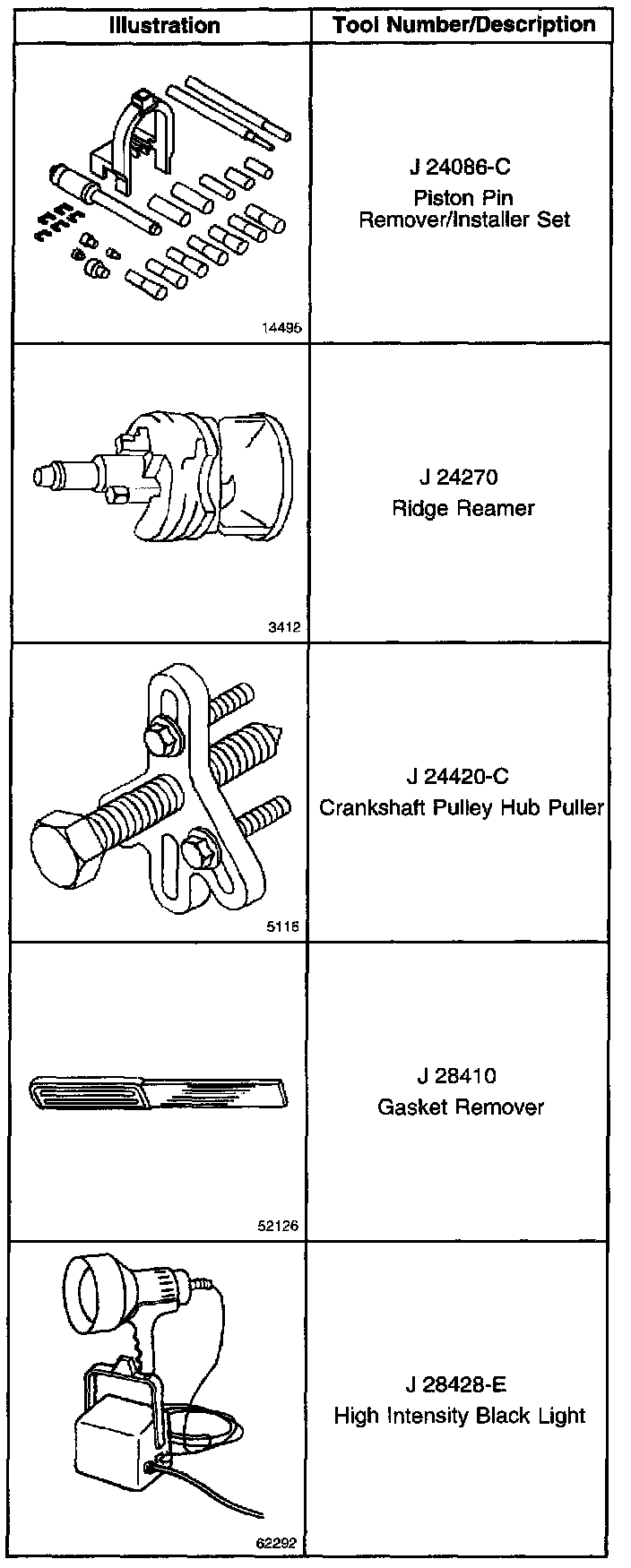 | Illustration | Tool Number/Description |
|---|---|
| 14495 | J 24086-C Piston Pin Remover/Installer Set |
| 3412 | J 24270 Ridge Reamer |
| 5116 | J 24420-C Crankshaft Pulley Hub Puller |
| 52126 | J 28410 Gasket Remover |
| 62292 | J 28428-E High Intensity Black Light |