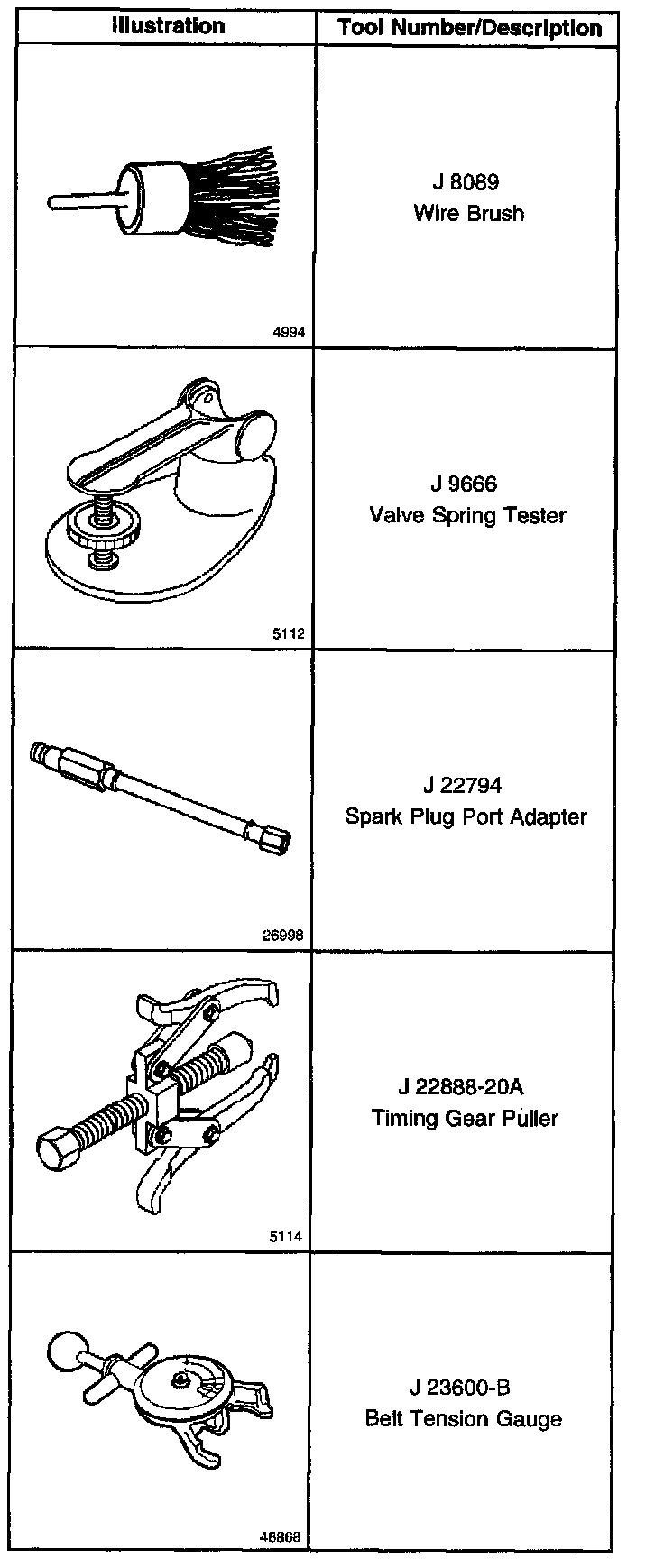 | Illustration | Tool Number/Description |
|---|---|
| 4994 | J 8089 Wire Brush |
| 5112 | J 9666 Valve Spring Tester |
| 26998 | J 22794 Spark Plug Port Adapter |
| 5114 | J 22888-20A Timing Gear Puller |
| 48868 | J 23600-B Belt Tension Gauge |