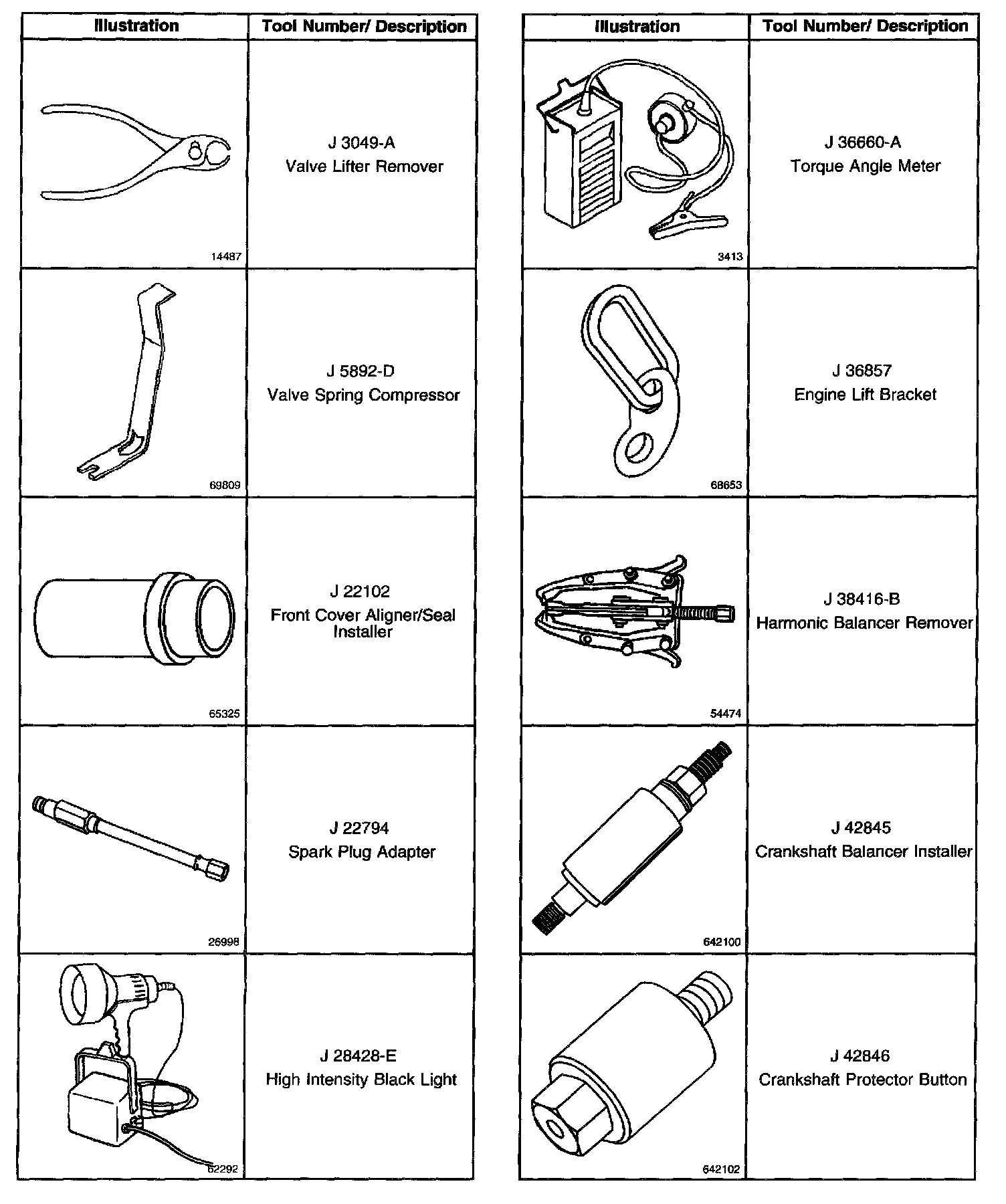 | Illustration | Tool Number/ Description |
|---|---|
| 14487 | J 3049-A Valve Lifter Remover |
| 69809 | J 5892-D Valve Spring Compressor |
| 65325 | J 22102 Front Cover Aligner/Seal Installer |
| 26998 | J 22794 Spark Plug Adapter |
| 62292 | J 28428-E High Intensity Black Light |

| Illustration | Tool Number/ Description |
|---|---|
| 3413 | J 36660-A Torque Angle Meter |
| 68653 | J 36857 Engine Lift Bracket |
| 54474 | J 38416-B Harmonic Balancer Remover |
| 642100 | J 42845 Crankshaft Balancer Installer |
| 642102 | J 42846 Crankshaft Protector Button |