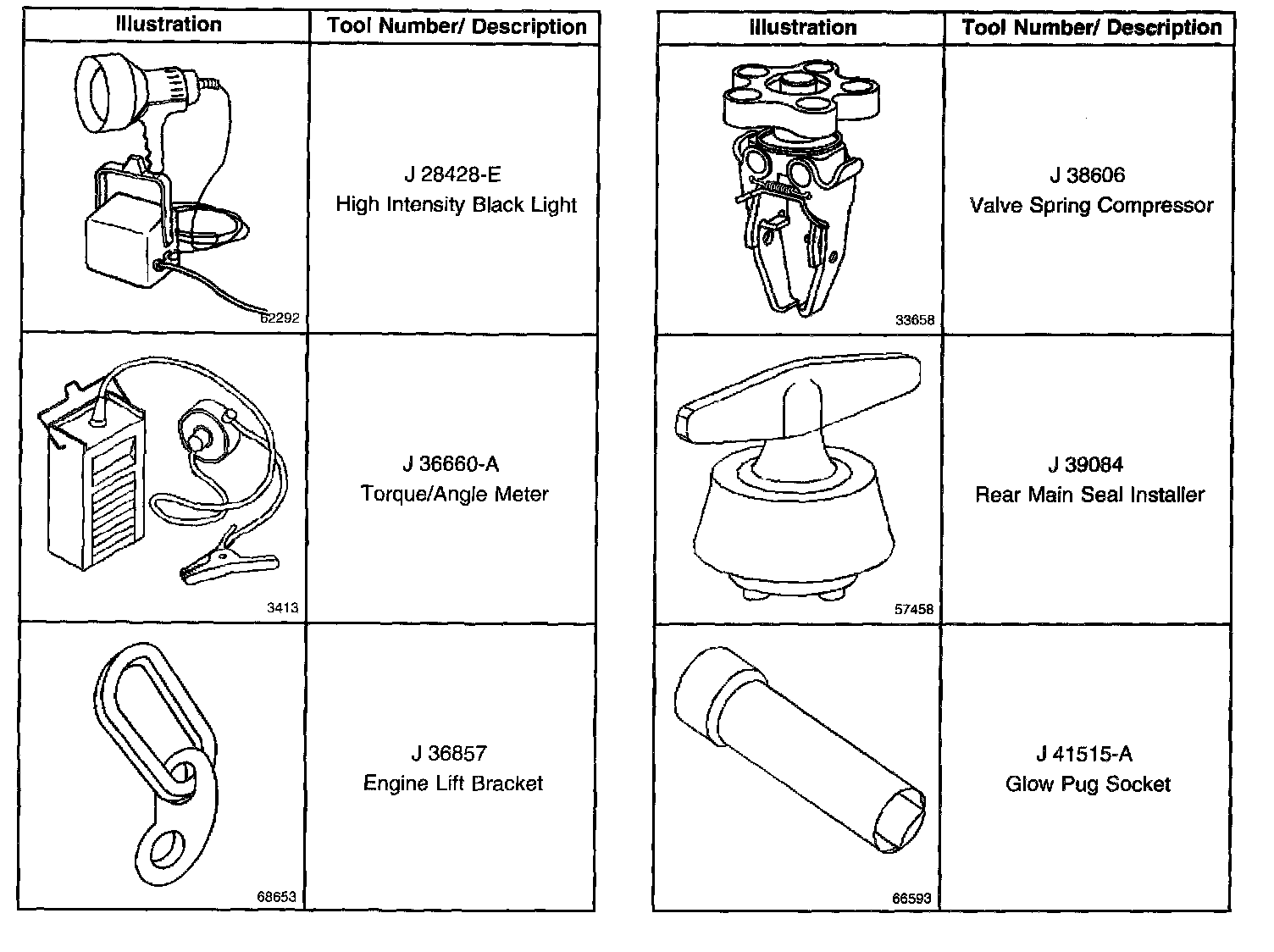 | Illustration | Tool Number/ Description |
|---|---|
| 62292 | J 28428-E High Intensity Black Light |
| 3413 | J 36660-A Torque/Angle Meter |
| 68653 | J 36857 Engine Lift Bracket |

| Illustration | Tool Number/ Description |
|---|---|
| 33658 | J 38606 Valve Spring Compressor |
| 57458 | J 39084 Rear Main Seal Installer |
| 66593 | J 41515-A Glow Pug Socket |