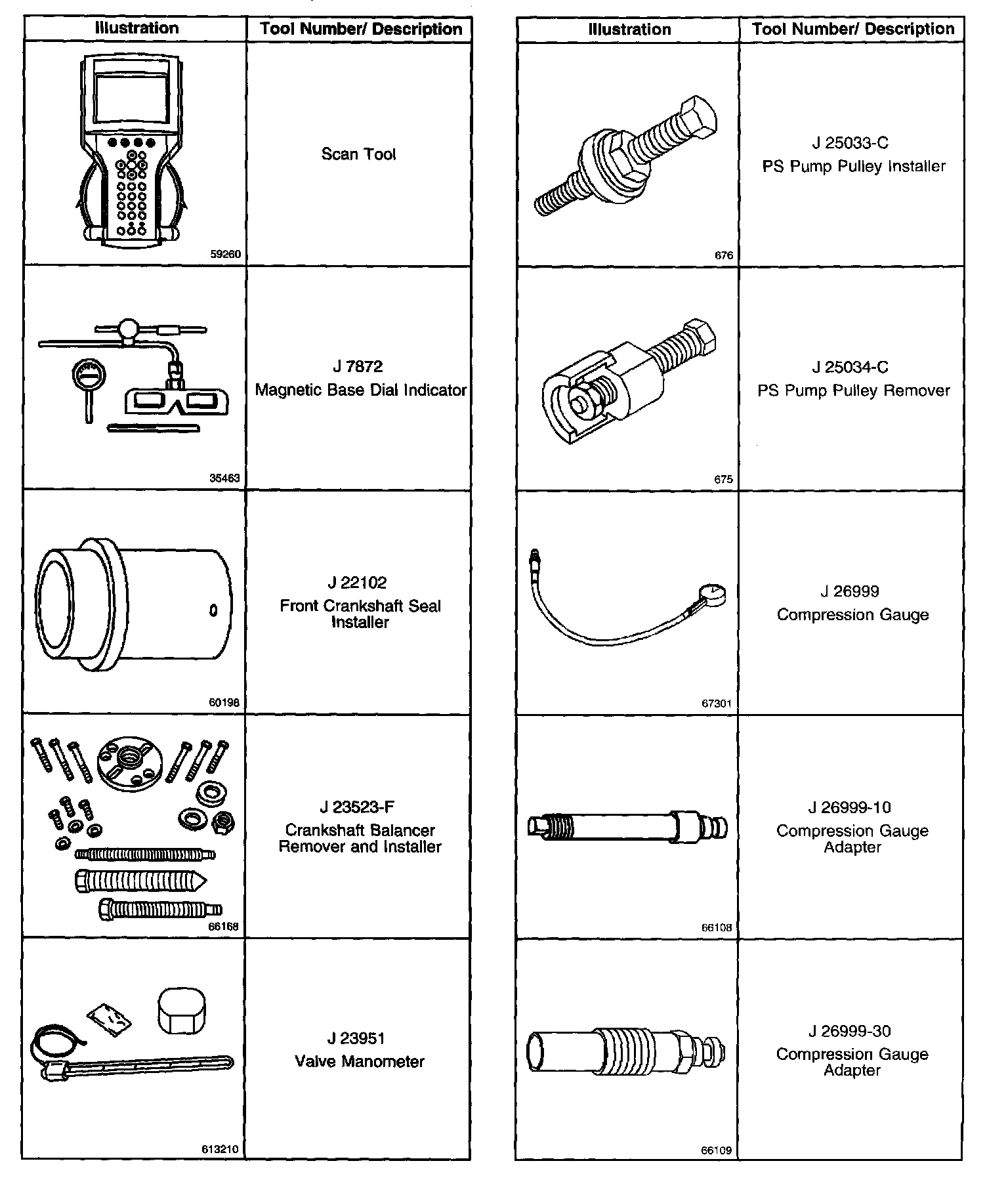 | Illustration | Tool Number/ Description |
|---|---|
| 59260 | Scan Tool |
| 35463 | J 7872 Magnetic Base Dial Indicator |
| 60198 | J 22102 Front Crankshaft Seal Installer |
| 66168 | J 23523-F Crankshaft Balancer Remover and Installer |
| 613210 | J 23951 Valve Manometer |

| Illustration | Tool Number/ Description |
|---|---|
| 676 | J 25033-C PS Pump Pulley Installer |
| 675 | J 25034-C PS Pump Pulley Remover |
| 67301 | J 26999 Compression Gauge |
| 66108 | J 26999-10 Compression Gauge Adapter |
| 66109 | J 26999-30 Compression Gauge Adapter |