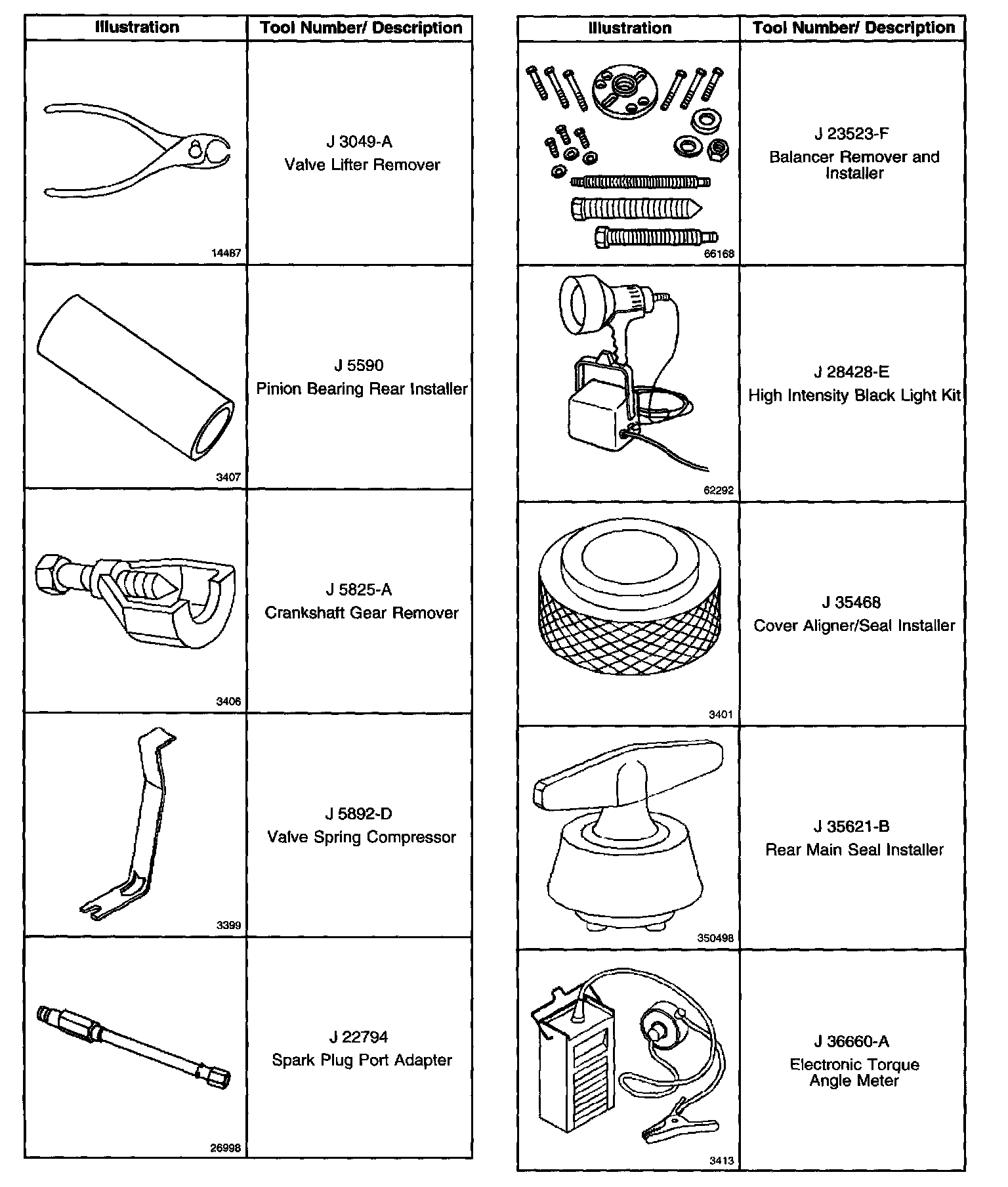 | Illustration | Tool Number/ Description |
|---|---|
| 14487 | J 3049-A Valve Lifter Remover |
| 3407 | J 5590 Pinion Bearing Rear Installer |
| 3406 | J 5825-A Crankshaft Gear Remover |
| 3399 | J 5892-D Valve Spring Compressor |
| 26998 | J 22794 Spark Plug Port Adapter |

| Illustration | Tool Number/ Description |
|---|---|
| 66168 | J 23523-F Balancer Remover and Installer |
| 62292 | J 28428-E High Intensity Black Light Kit |
| 3401 | J 35468 Cover Aligner/Seal Installer |
| 350498 | J 35621-B Rear Main Seal Installer |
| 3413 | J 36660-A Electronic Torque Angle Meter |