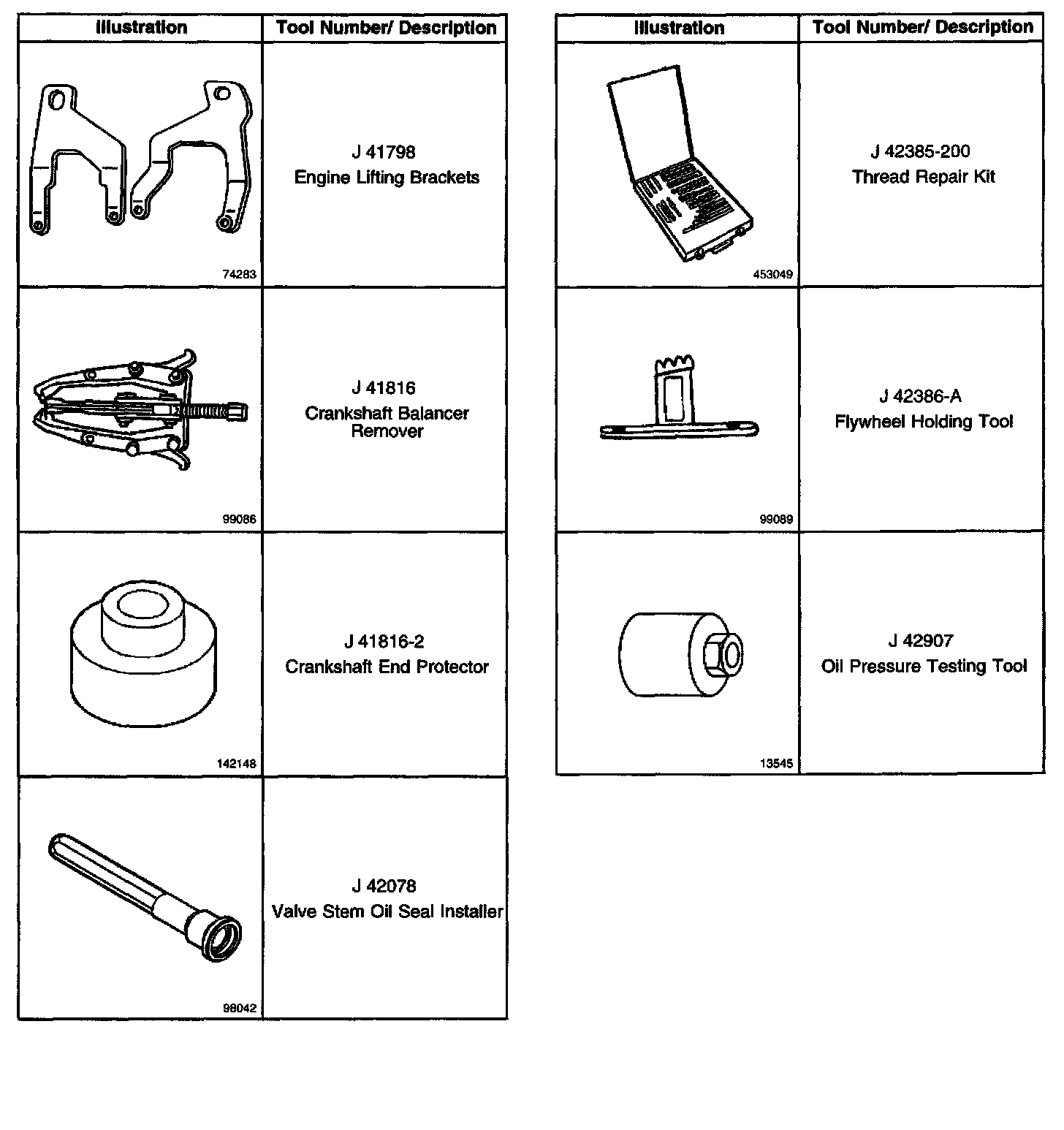 | Illustration | Tool Number/ Description |
|---|---|
| 74283 | J 41798 Engine Lifting Brackets |
| 99086 | J 41816 Crankshaft Balancer Remover |
| 142148 | J 41816-2 Crankshaft End Protector |
| 98042 | J 42078 Valve Stem Oil Seal Installer |

| Illustration | Tool Number/ Description |
|---|---|
| 453049 | J 42385-200 Thread Repair Kit |
| 99089 | J 42386-A Flywheel Holding Tool |
| 13545 | J 42907 Oil Pressure Testing Tool |