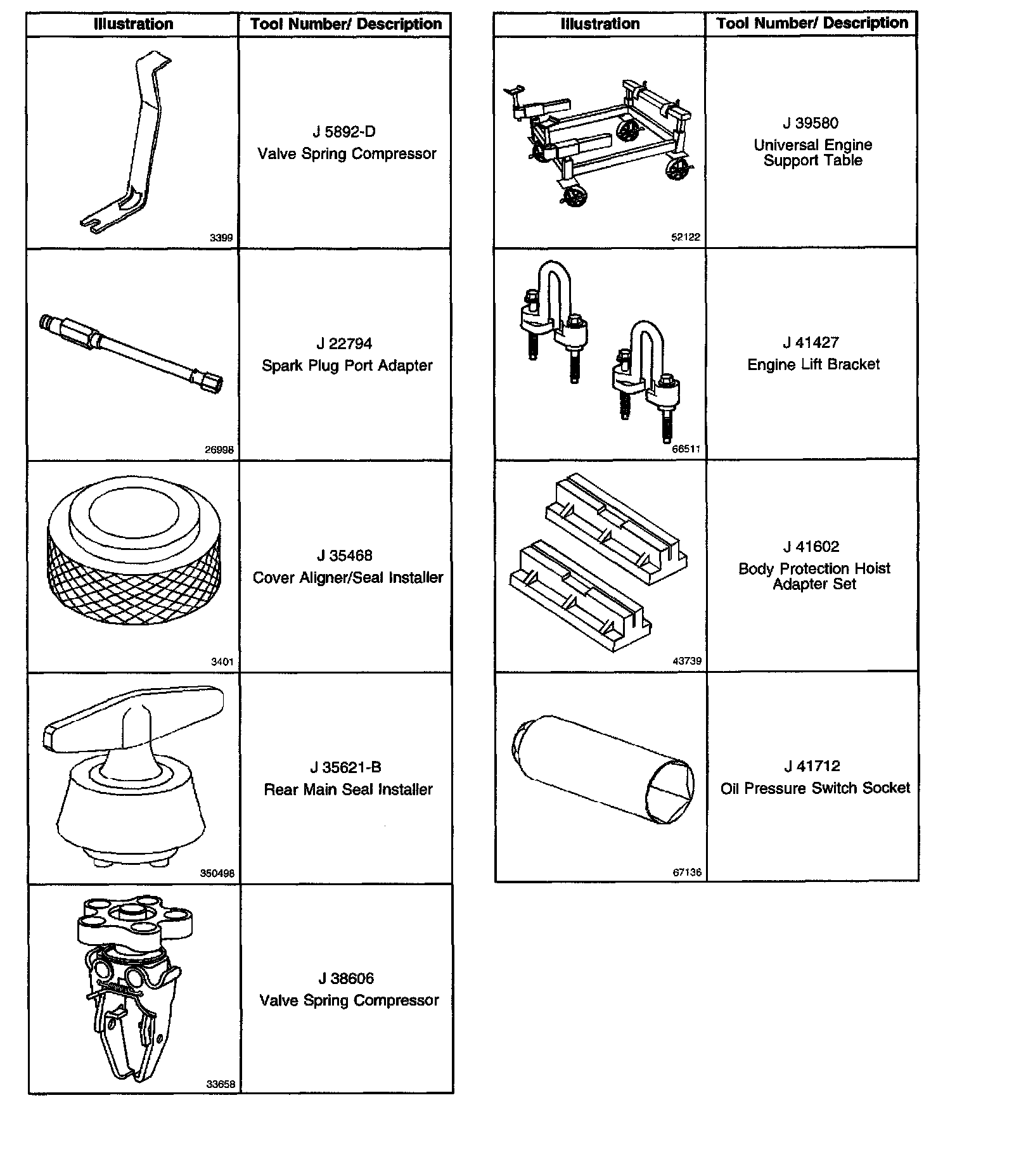 | Illustration | Tool Number/ Description |
|---|---|
| 3399 | J 5892-D Valve Spring Compressor |
| 26998 | J 22794 Spark Plug Port Adapter |
| 3401 | J 35468 Cover Aligner/Seal Installer |
| 350498 | J 35621-B Rear Main Seal Installer |
| 33658 | J 38606 Valve Spring Compressor |

| Illustration | Tool Number/ Description |
|---|---|
| 52122 | J 39580 Universal Engine Support Table |
| 66511 | J 41427 Engine Lift Bracket |
| 43739 | J 41602 Body Protection Hoist Adapter Set |
| 67136 | J 41712 Oil Pressure Switch Socket |