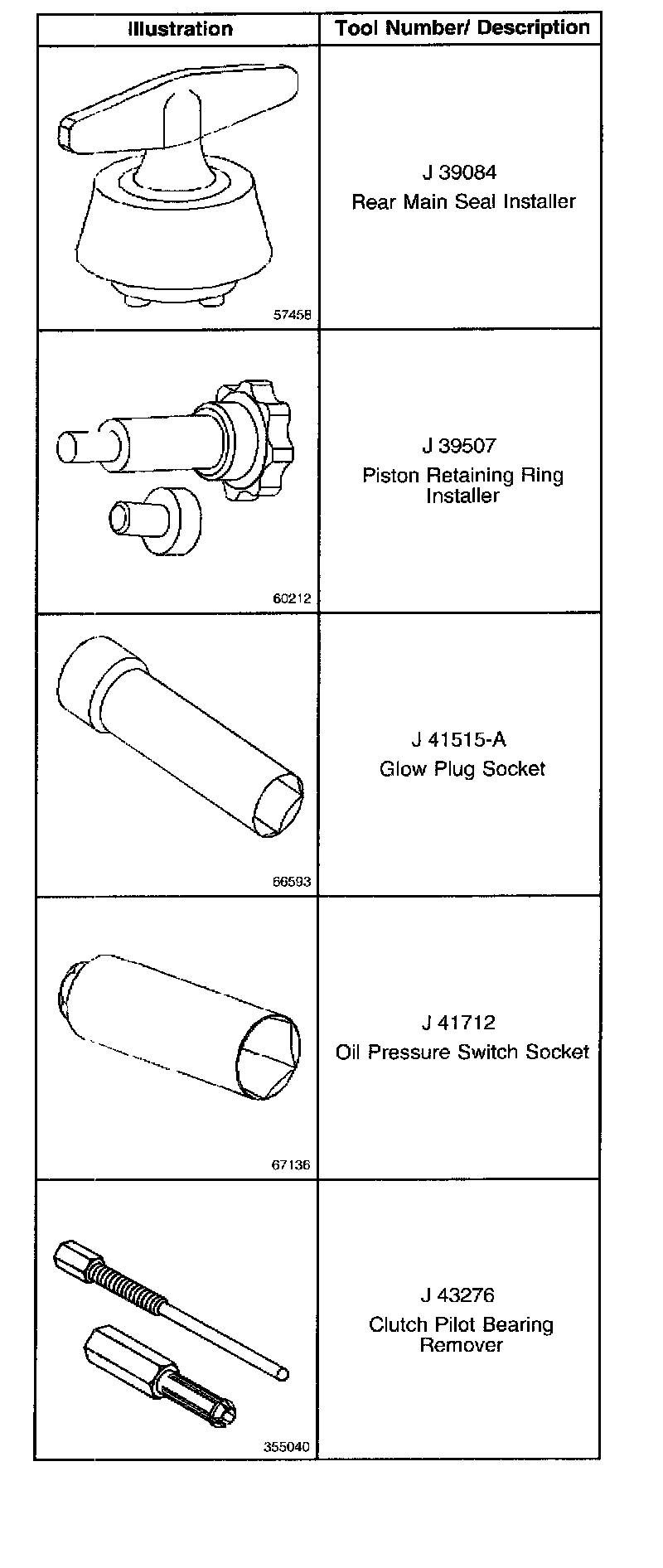 | Illustration | Tool Number/ Description |
|---|---|
| 57458 | J 39084 Rear Main Seal Installer |
| 60212 | J 39507 Piston Retaining Ring Installer |
| 66593 | J 41515-A Glow Plug Socket |
| 67136 | J 41712 Oil Pressure Switch Socket |
| 355040 | J 43276 Clutch Pilot Bearing Remover |