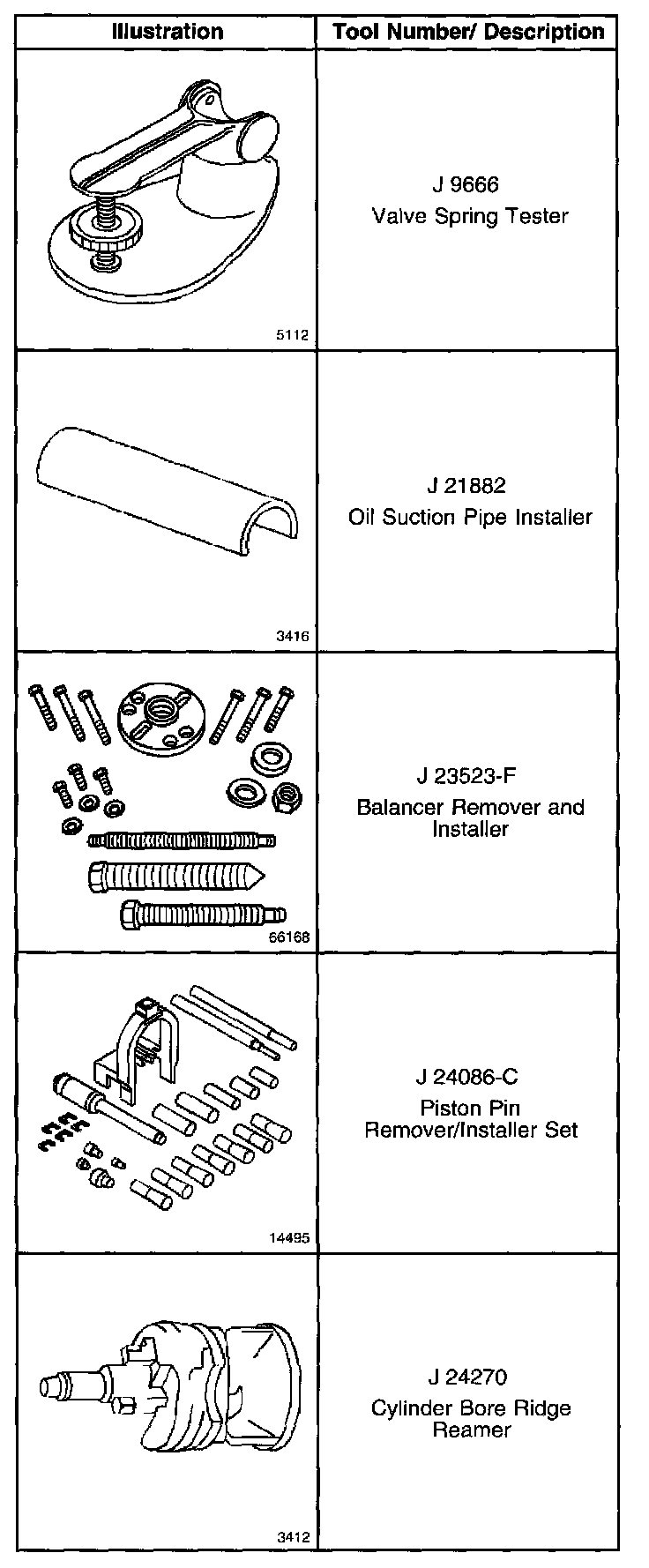 | Illustration | Tool Number/ Description |
|---|---|
| 5112 | J 9666 Valve Spring Tester |
| 3416 | J 21882 Oil Suction Pipe Installer |
| 66168 | J 23523-F Balancer Remover and Installer |
| 14495 | J 24086-C Piston Pin Remover/Installer Set |
| 3412 | J 24270 Cylinder Bore Ridge Reamer |