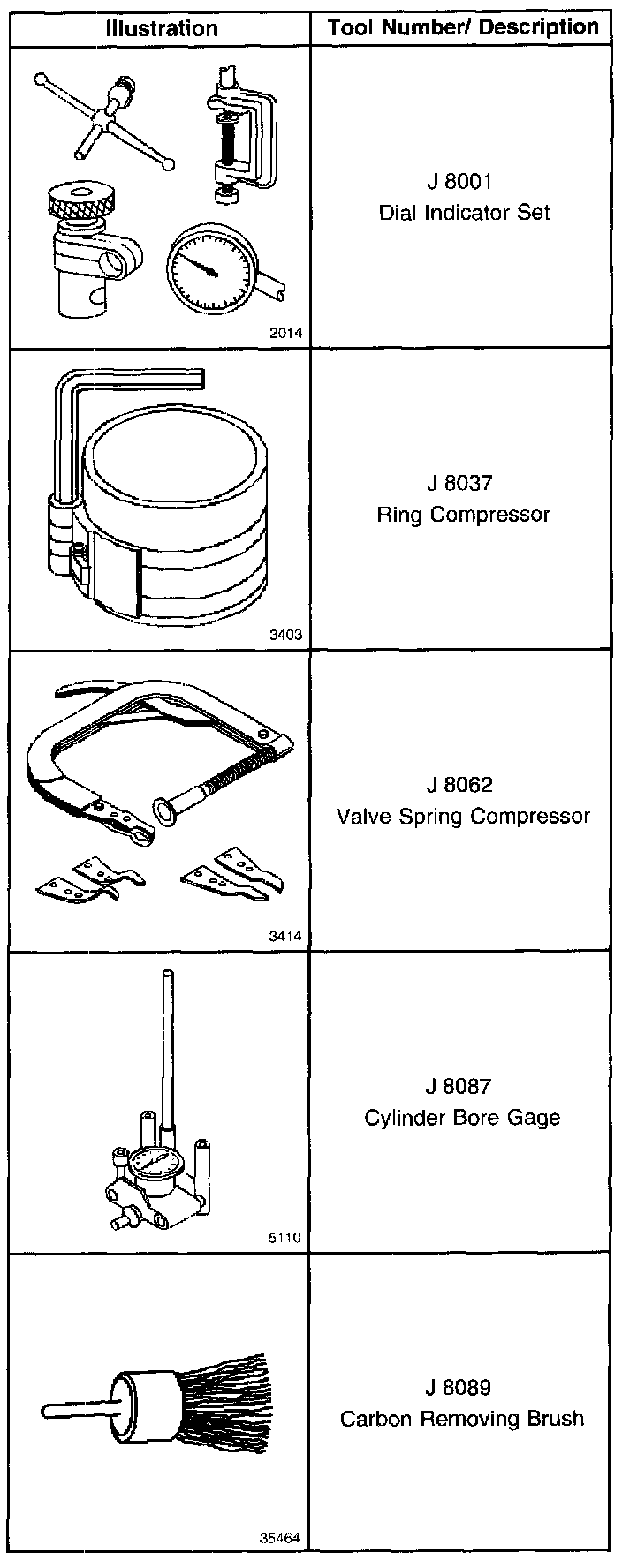 | Illustration | Tool Number/ Description |
|---|---|
| 2014 | J 8001 Dial Indicator Set |
| 3403 | J 8037 Ring Compressor |
| 3414 | J 8062 Valve Spring Compressor |
| 5110 | J 8087 Cylinder Bore Gage |
| 35464 | J 8089 Carbon Removing Brush |