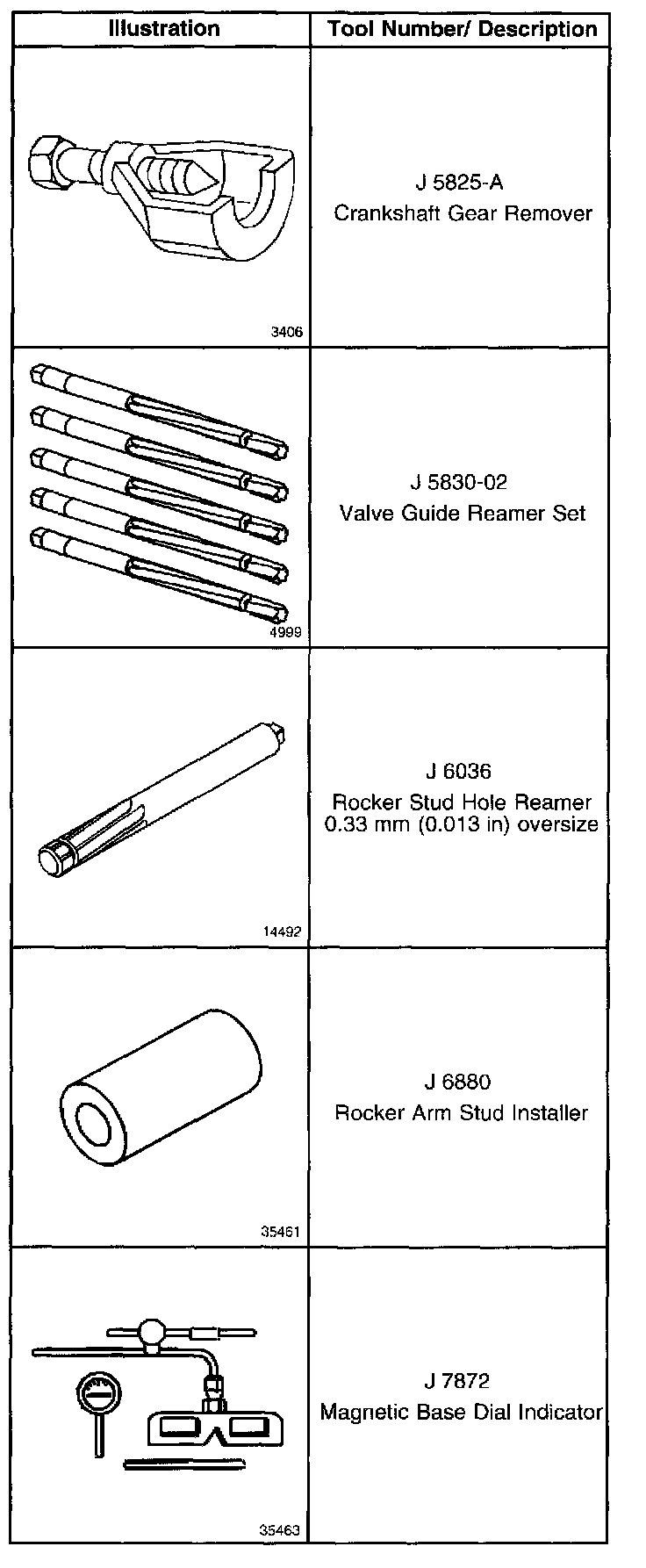 | Illustration | Tool Number/ Description |
|---|---|
| 3406 | J 5825-A Crankshaft Gear Remover |
| 4999 | J 5830-02 Valve Guide Reamer Set |
| 14492 | J 6036 Rocker Stud Hole Reamer 0.33 mm (0.013 in) oversize |
| 35461 | J 6880 Rocker Arm Stud Installer |
| 35463 | J 7872 Magnetic Base Dial Indicator |