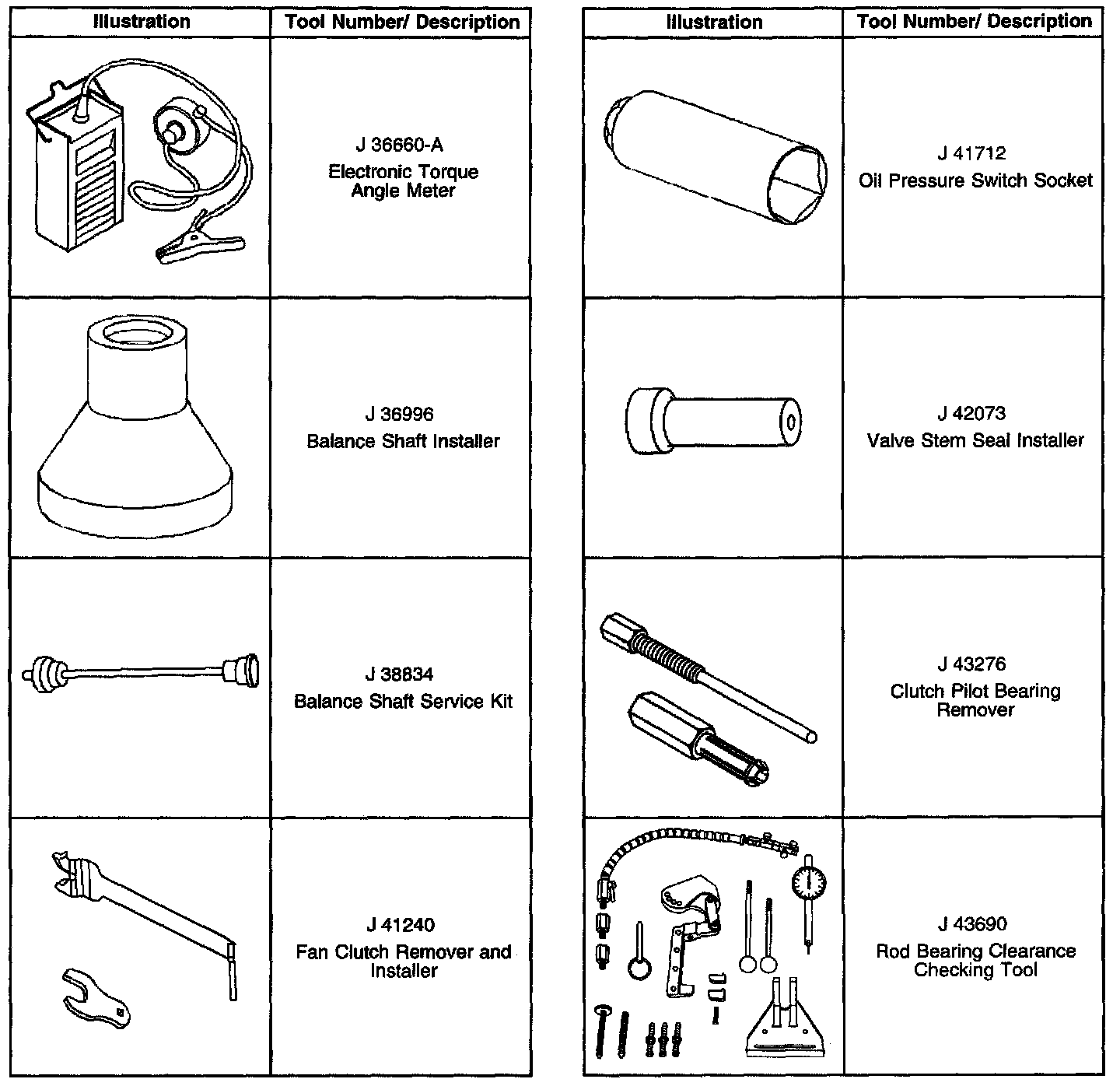 | Illustration | Tool Number/ Description |
|---|---|
|  | J 36660-A Electronic Torque Angle Meter |
|  | J 36996 Balance Shaft Installer |
|  | J 38834 Balance Shaft Service Kit |
|  | J 41240 Fan Clutch Remover and Installer |

| Illustration | Tool Number/ Description |
|---|---|
|  | J 41712 Oil Pressure Switch Socket |
|  | J 42073 Valve Stem Seal Installer |
|  | J 43276 Clutch Pilot Bearing Remover |
|  | J 43690 Rod Bearing Clearance Checking Tool |