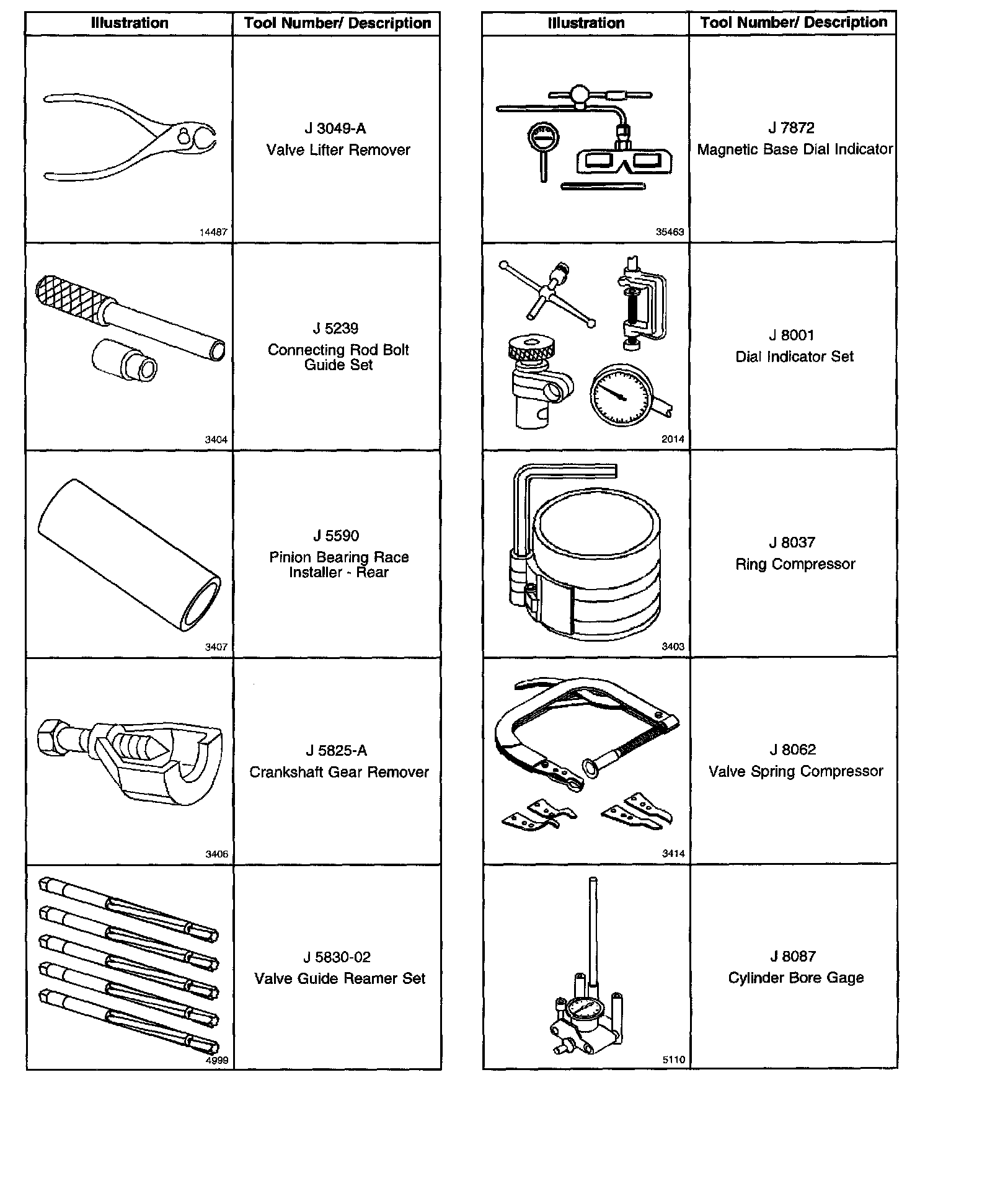 | Illustration | Tool Number/ Description |
|---|---|
| 14487 | J 3049-A Valve Lifter Remover |
| 3404 | J 5239 Connecting Rod Bolt Guide Set |
| 3407 | J 5590 Pinion Bearing Race Installer - Rear |
| 3406 | J 5825-A Crankshaft Gear Remover |
| 4999 | J 5830-02 Valve Guide Reamer Set |

| Illustration | Tool Number/ Description |
|---|---|
| 35463 | J 7872 Magnetic Base Dial Indicator |
| 2014 | J 8001 Dial Indicator Set |
| 3403 | J 8037 Ring Compressor |
| 3414 | J 8062 Valve Spring Compressor |
| 5110 | J 8087 Cylinder Bore Gage |