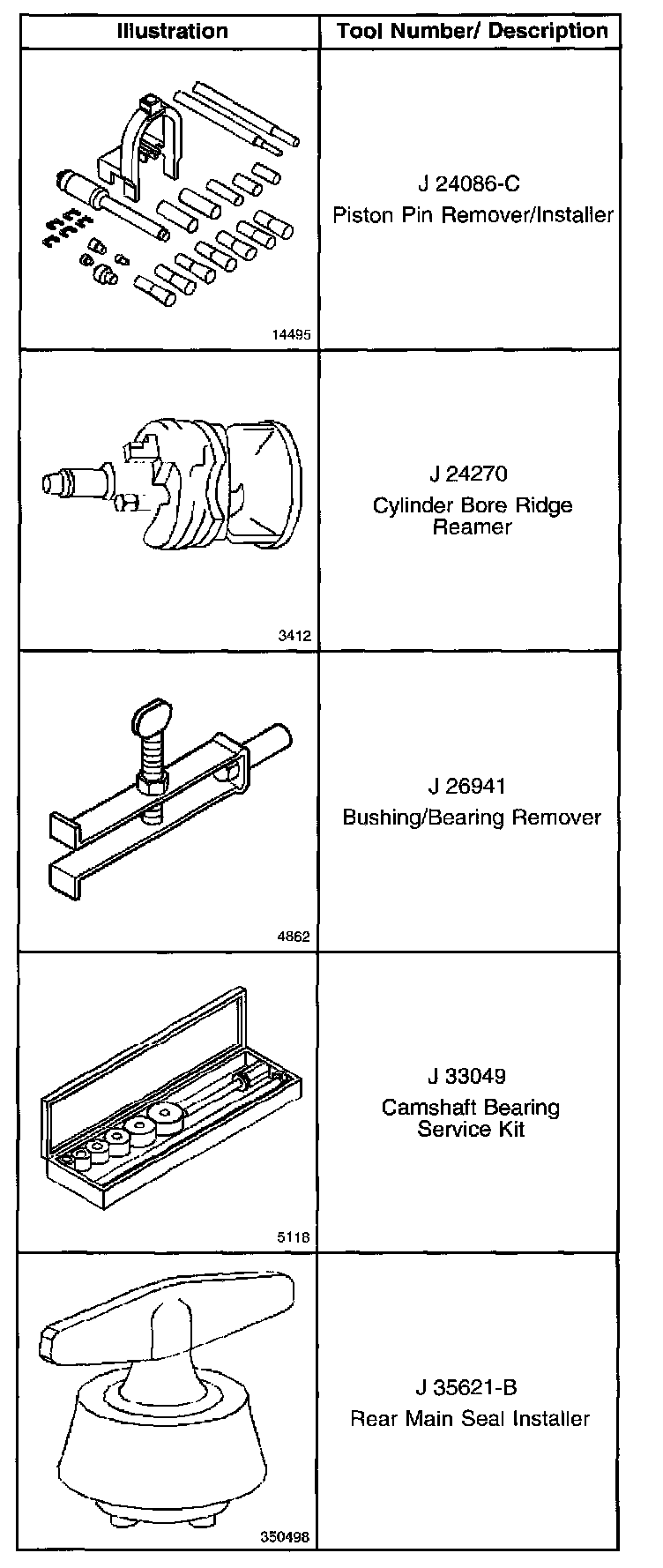 | Illustration | Tool Number/ Description |
|---|---|
| 14495 | J 24086-C Piston Pin Remover/Installer |
| 3412 | J 24270 Cylinder Bore Ridge Reamer |
| 4862 | J 26941 Bushing/Bearing Remover |
| 5118 | J 33049 Camshaft Bearing Service Kit |
| 350498 | J 35621-B Rear Main Seal Installer |