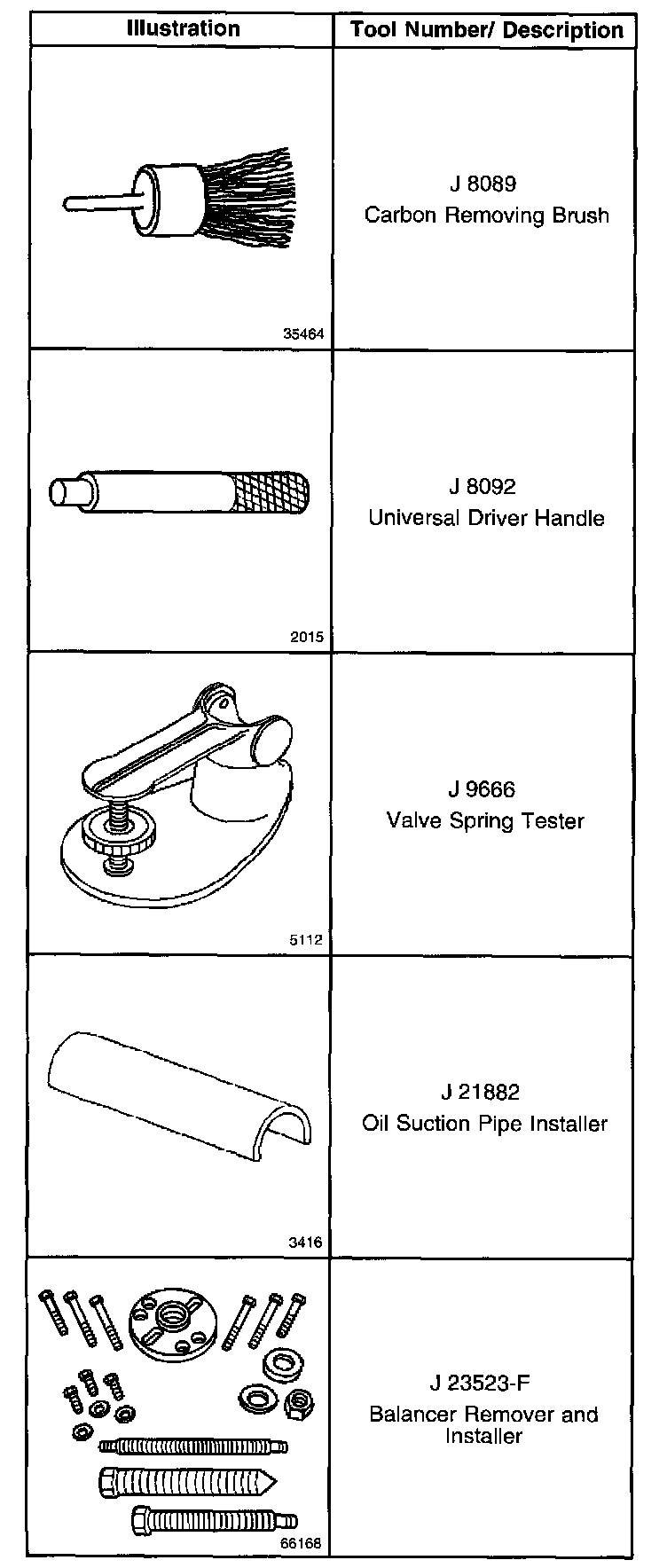 | Illustration | Tool Number/ Description |
|---|---|
| 35464 | J 8089 Carbon Removing Brush |
| 2015 | J 8092 Universal Driver Handle |
| 5112 | J 9666 Valve Spring Tester |
| 3416 | J 21882 Oil Suction Pipe Installer |
| 66168 | J 23523-F Balancer Remover and Installer |