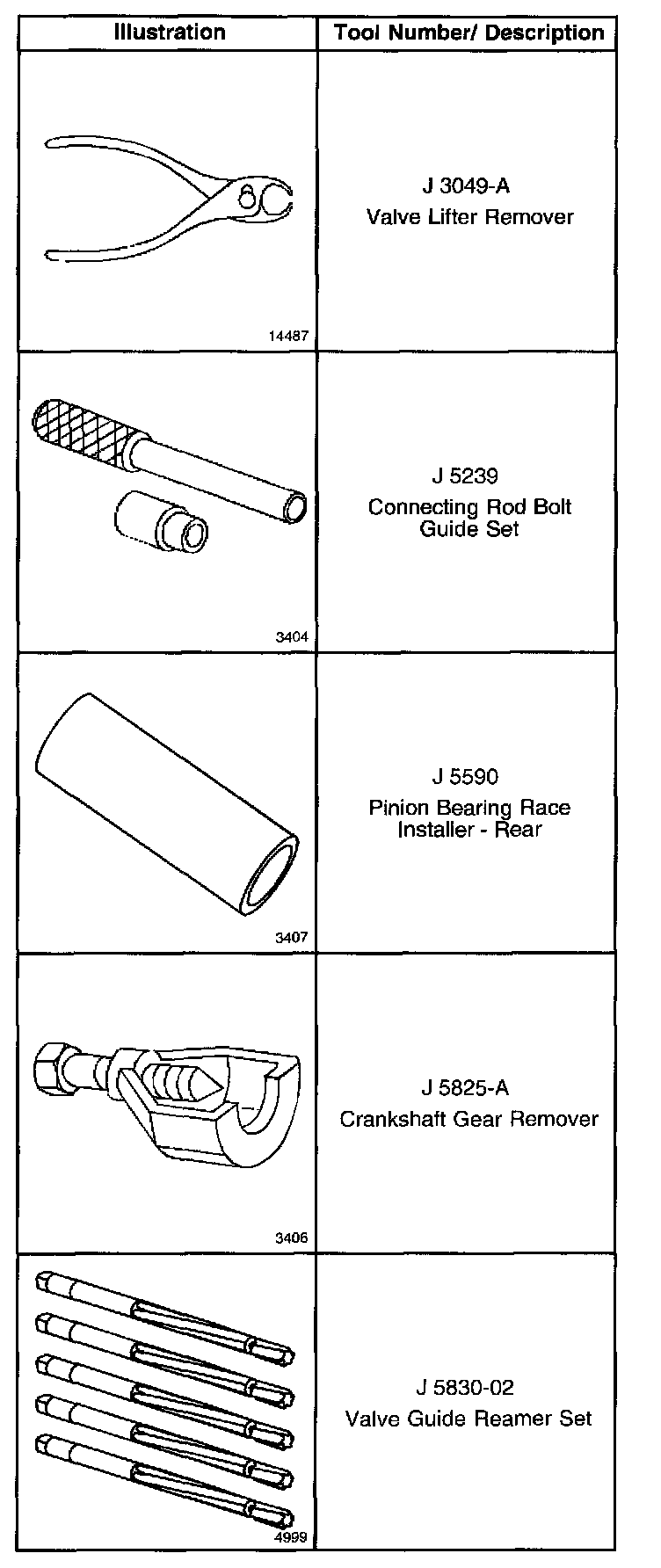 | Illustration | Tool Number/ Description |
|---|---|
| 14487 | J 3049-A Valve Lifter Remover |
| 3404 | J 5239 Connecting Rod Bolt Guide Set |
| 3407 | J 5590 Pinion Bearing Race Installer - Rear |
| 3406 | J 5825-A Crankshaft Gear Remover |
| 4999 | J 5830-02 Valve Guide Reamer Set |