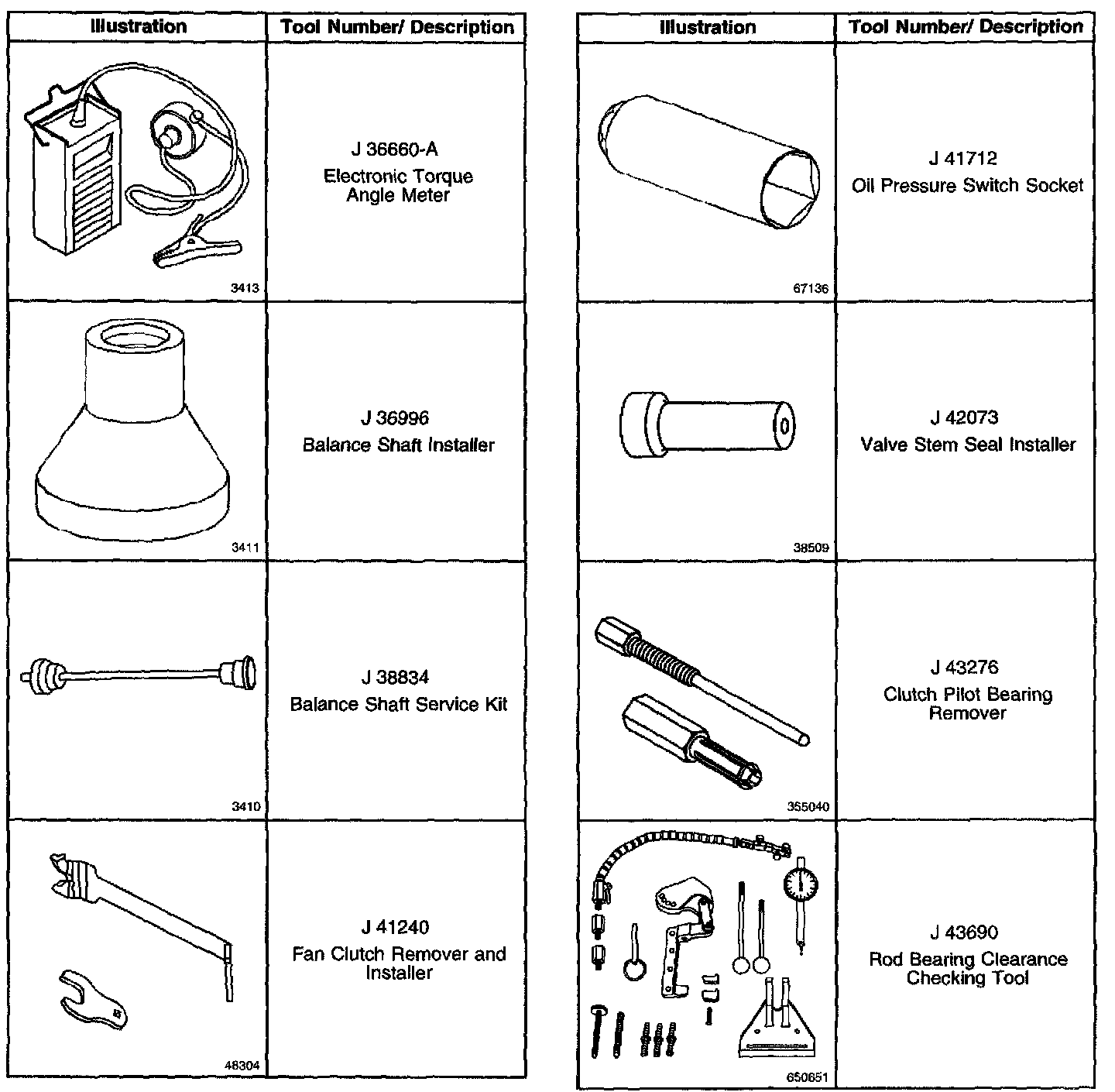 | Illustration | Tool Number/ Description |
|---|---|
| 3413 | J 36660-A Electronic Torque Angle Meter |
| 3411 | J 36996 Balance Shaft Installer |
| 3410 | J 38834 Balance Shaft Service Kit |
| 48304 | J 41240 Fan Clutch Remover and Installer |

| Illustration | Tool Number/ Description |
|---|---|
| 67136 | J 41712 Oil Pressure Switch Socket |
| 38509 | J 42073 Valve Stem Seal Installer |
| 355040 | J 43276 Clutch Pilot Bearing Remover |
| 650651 | J 43690 Rod Bearing Clearance Checking Tool |