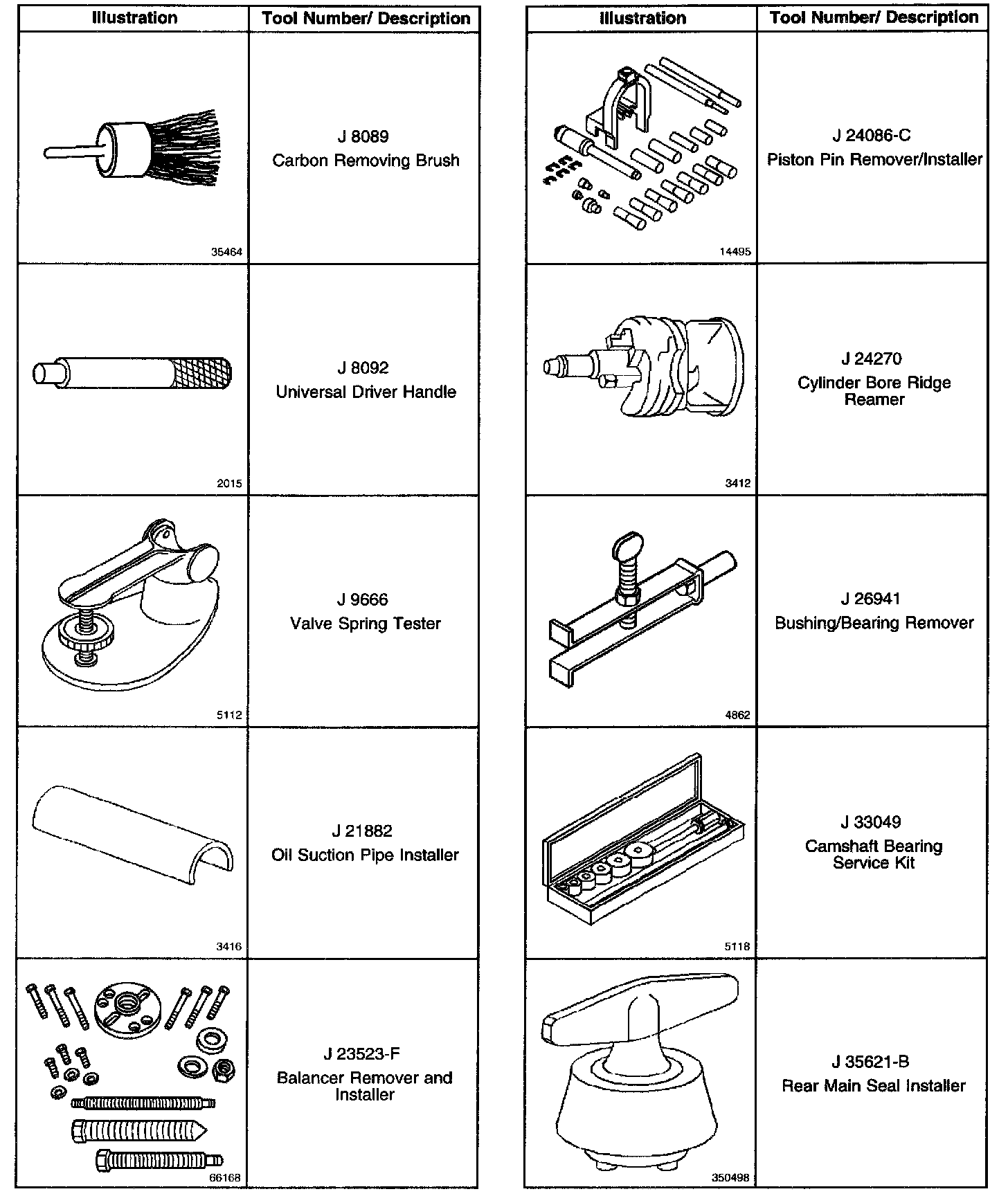 | Illustration | Tool Number/ Description |
|---|---|
| 35464 | J 8089 Carbon Removing Brush |
| 2015 | J 8092 Universal Driver Handle |
| 5112 | J 9666 Valve Spring Tester |
| 3416 | J 21882 Oil Suction Pipe Installer |
| 66168 | J 23523-F Balancer Remover and Installer |

| Illustration | Tool Number/ Description |
|---|---|
| 14495 | J 24086-C Piston Pin Remover/Installer |
| 3412 | J 24270 Cylinder Bore Ridge Reamer |
| 4862 | J 26941 Bushing/Bearing Remover |
| 5118 | J 33049 Camshaft Bearing Service Kit |
| 350498 | J 35621-B Rear Main Seal Installer |