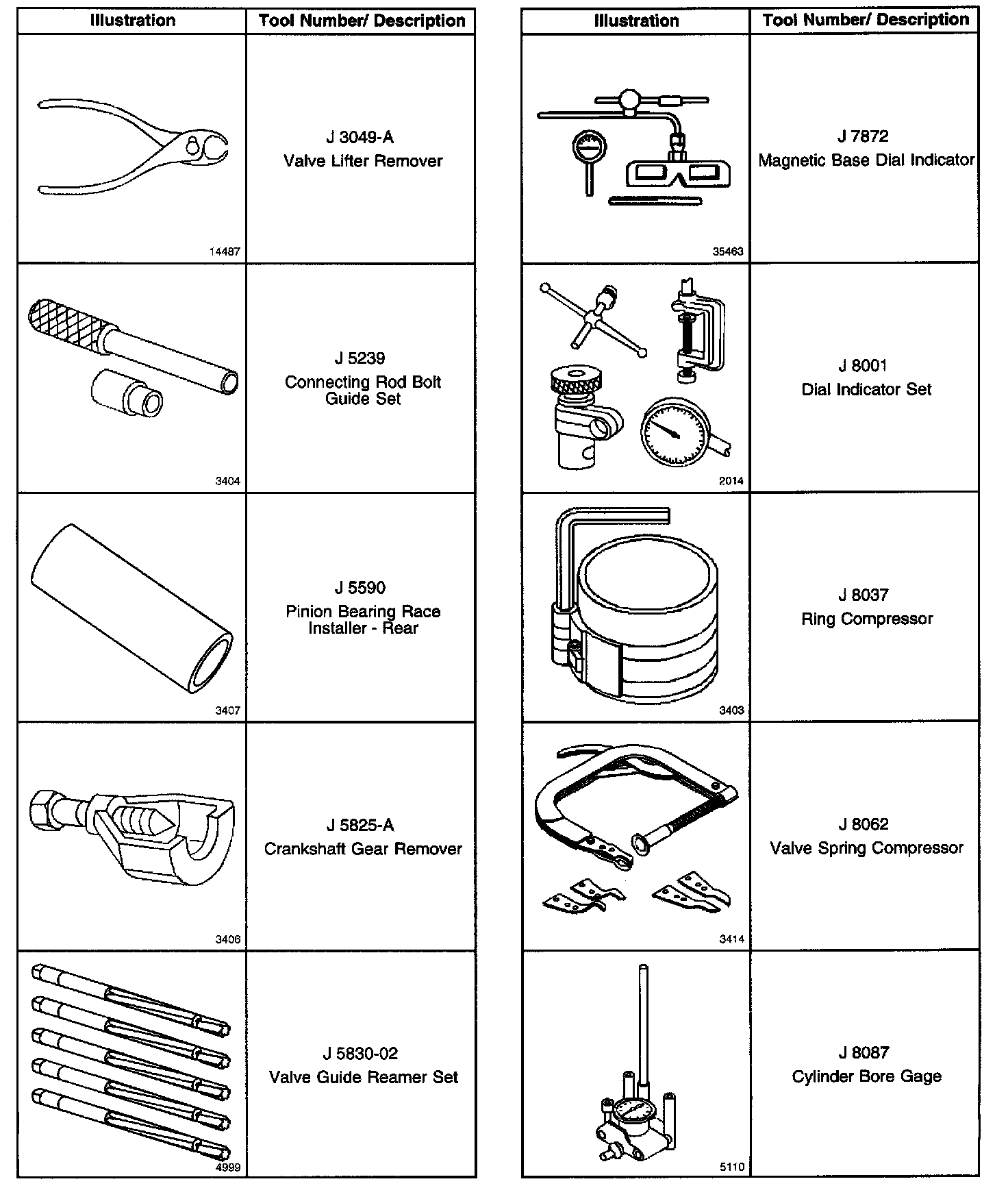 | Illustration | Tool Number/ Description |
|---|---|
| 14487 | J 3049-A Valve Lifter Remover |
| 3404 | J 5239 Connecting Rod Bolt Guide Set |
| 3407 | J 5590 Pinion Bearing Race Installer - Rear |
| 3406 | J 5825-A Crankshaft Gear Remover |
| 4999 | J 5830-02 Valve Guide Reamer Set |

| Illustration | Tool Number/ Description |
|---|---|
| 35463 | J 7872 Magnetic Base Dial Indicator |
| 2014 | J 8001 Dial Indicator Set |
| 3403 | J 8037 Ring Compressor |
| 3414 | J 8062 Valve Spring Compressor |
| 5110 | J 8087 Cylinder Bore Gage |