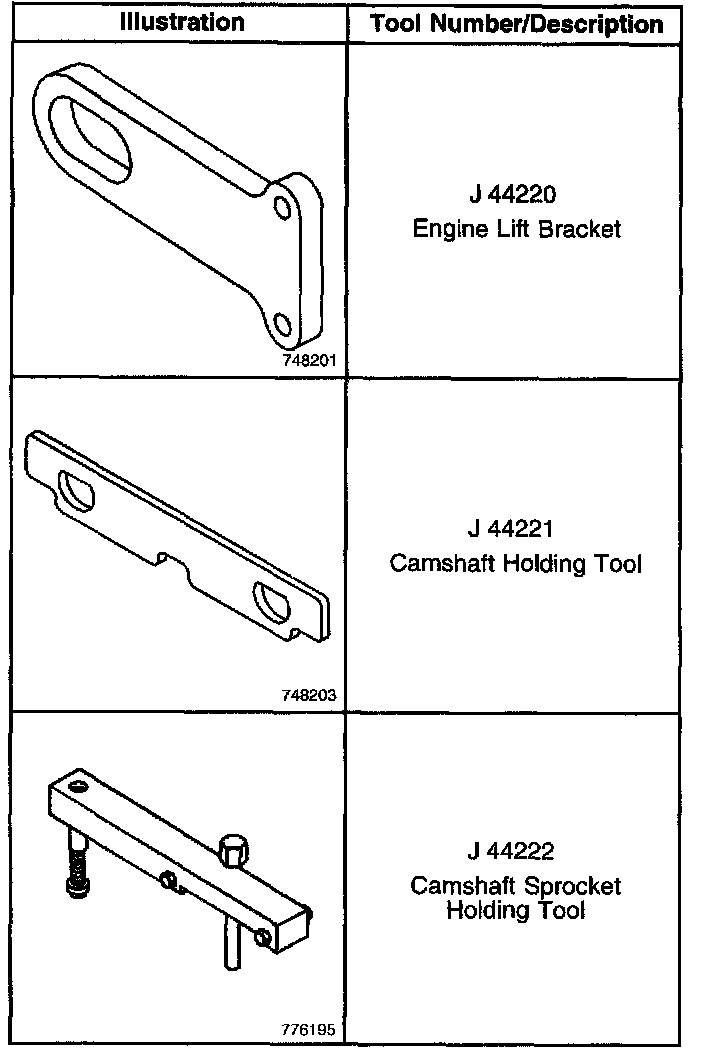 | Illustration | Tool Number/Description |
|---|---|
| 748201 | J 44220 Engine Lift Bracket |
| 748203 | J 44221 Camshaft Holding Tool |
| 776195 | J 44222 Camshaft Sprocket Holding Tool |