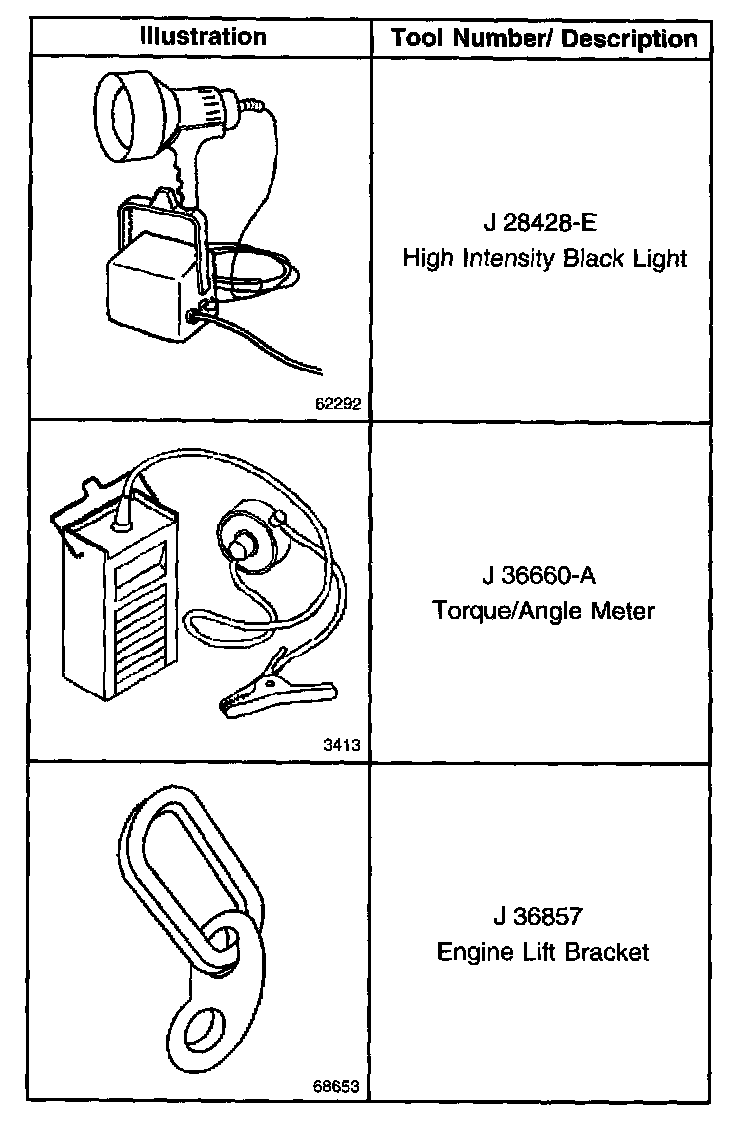 | Illustration | Tool Number/ Description |
|---|---|
| 62292 | J 28428-E High Intensity Black Light |
| 3413 | J 36660-A Torque/Angle Meter |
| 68653 | J 36857 Engine Lift Bracket |