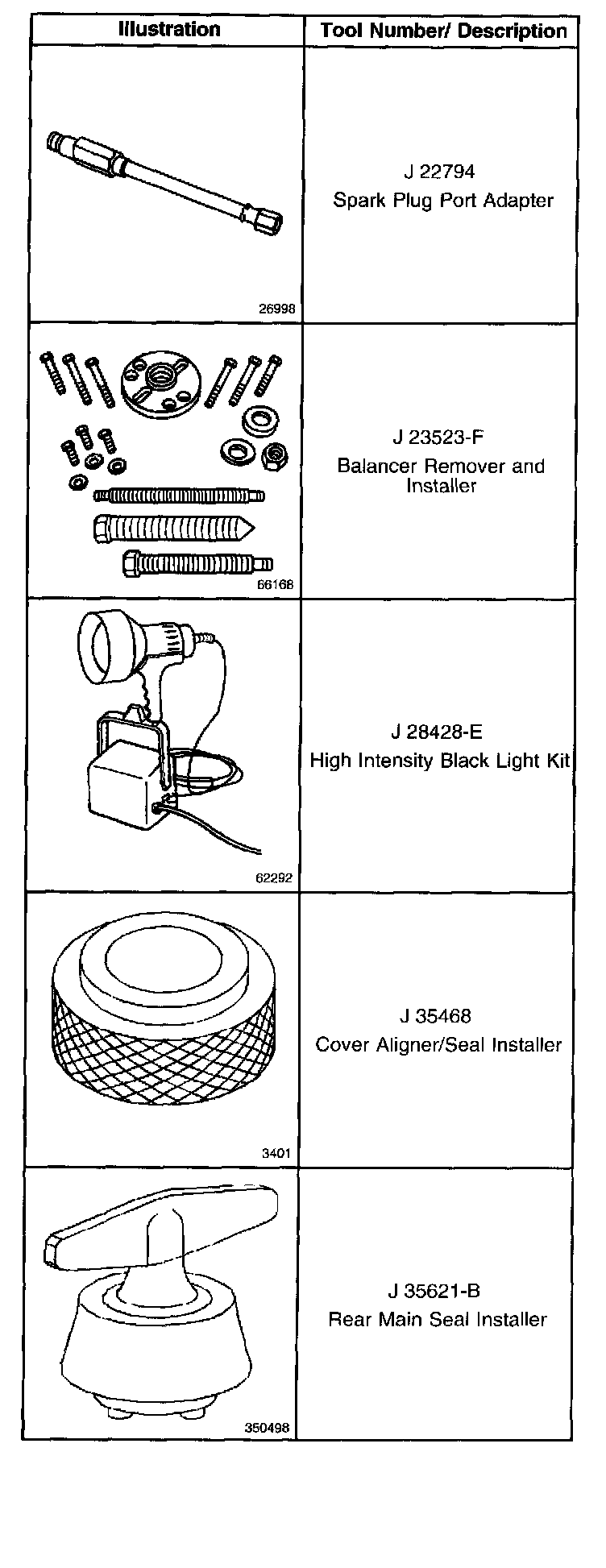 | Illustration | Tool Number/ Description |
|---|---|
| 26998 | J 22794 Spark Plug Port Adapter |
| 66168 | J 23523-F Balancer Remover and Installer |
| 62292 | J 28428-E High Intensity Black Light Kit |
| 3401 | J 35468 Cover Aligner/Seal Installer |
| 350498 | J 35621-B Rear Main Seal Installer |