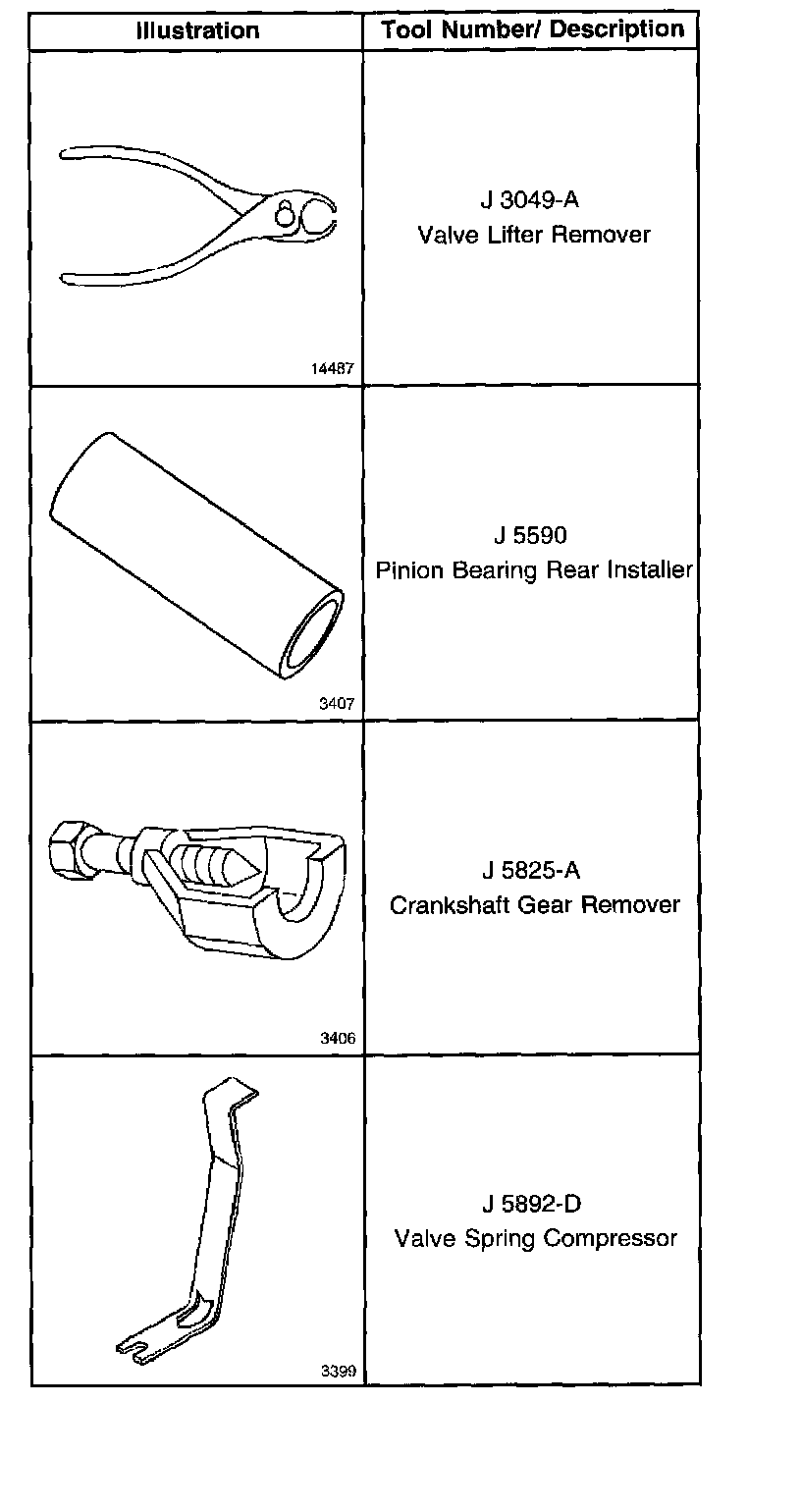 | Illustration | Tool Number/ Description |
|---|---|
| 14487 | J 3049-A Valve Lifter Remover |
| 3407 | J 5590 Pinion Bearing Rear Installer |
| 3406 | J 5825-A Crankshaft Gear Remover |
| 3399 | J 5892-D Valve Spring Compressor |