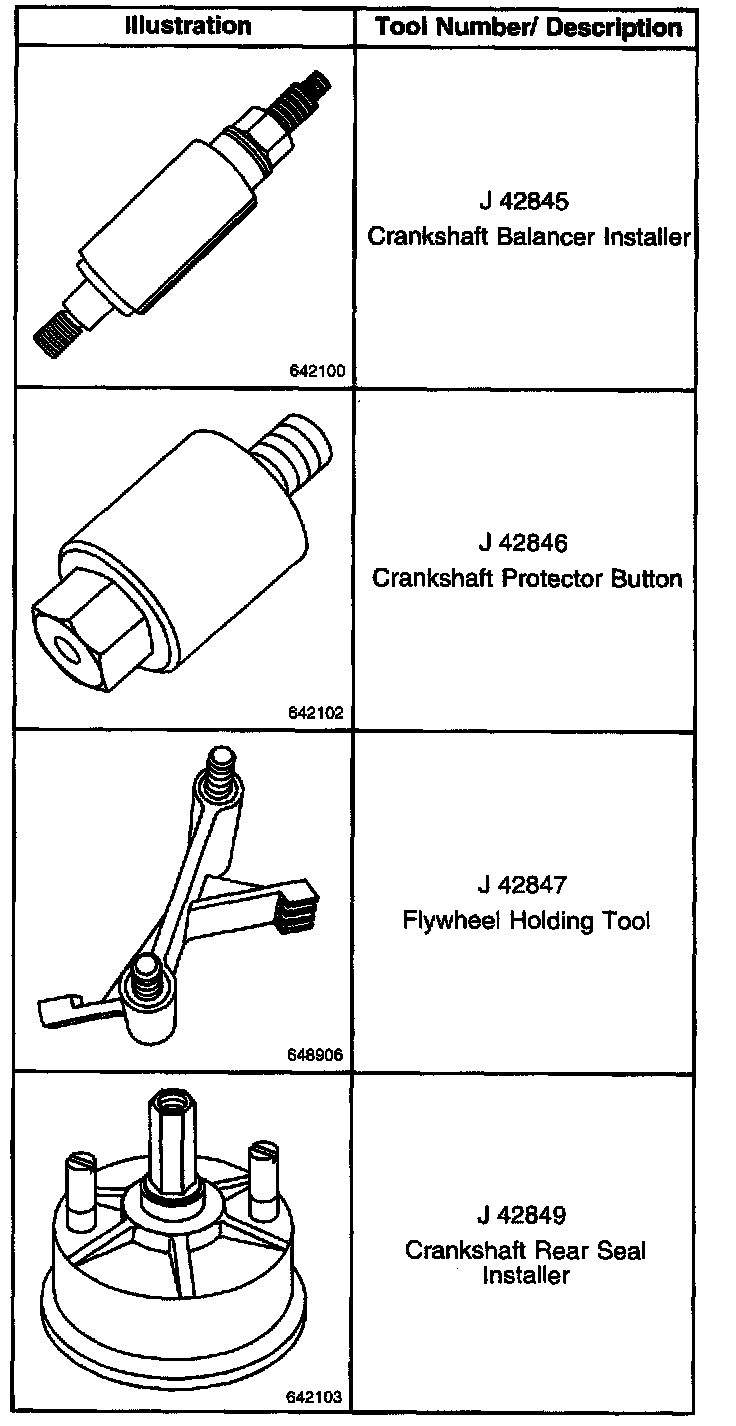 | Illustration | Tool Number/ Description |
|---|---|
| 642100 | J 42845 Crankshaft Balancer Installer |
| 642102 | J 42846 Crankshaft Protector Button |
| 648906 | J 42847 Flywheel Holding Tool |
| 642103 | J 42849 Crankshaft Rear Seal Installer |