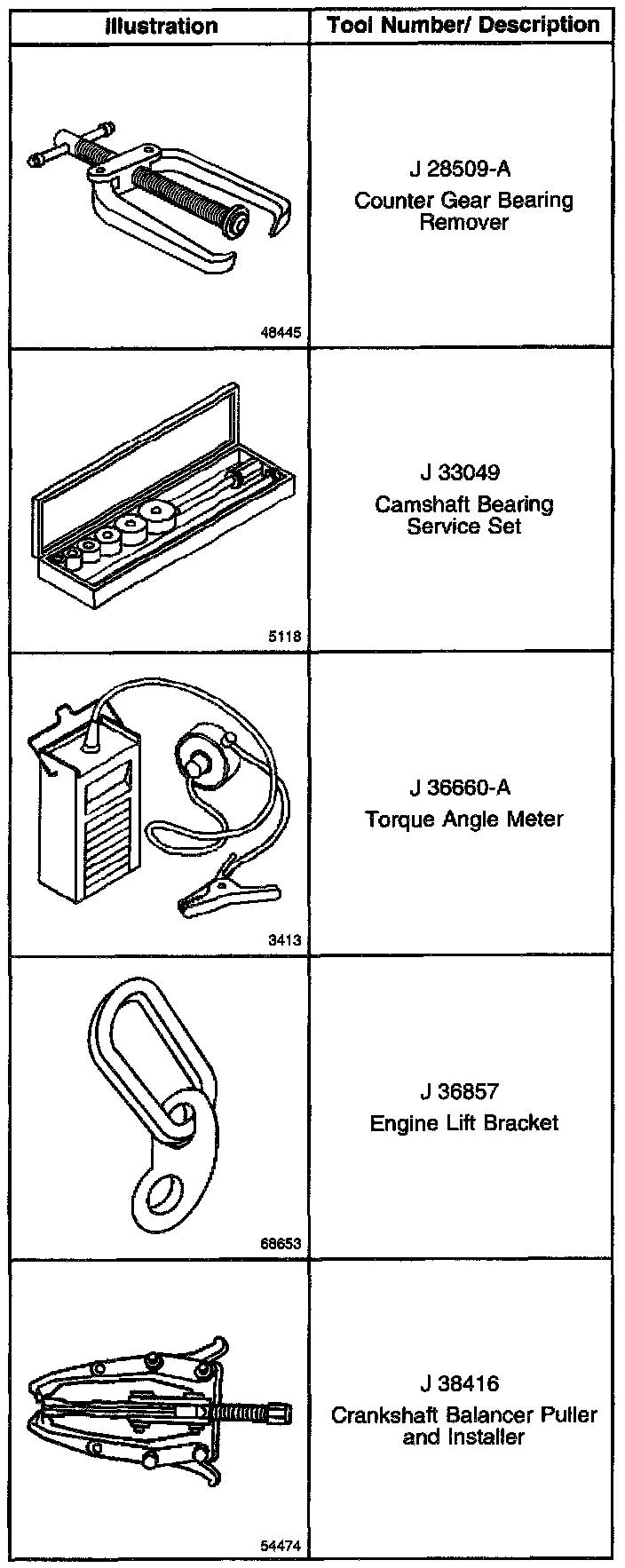 | Illustration | Tool Number/ Description |
|---|---|
| 48445 | J 28509-A Counter Gear Bearing Remover |
| 5118 | J 33049 Camshaft Bearing Service Set |
| 3413 | J 36660-A Torque Angle Meter |
| 68653 | J 36857 Engine Lift Bracket |
| 54474 | J 38416 Crankshaft Balancer Puller and Installer |