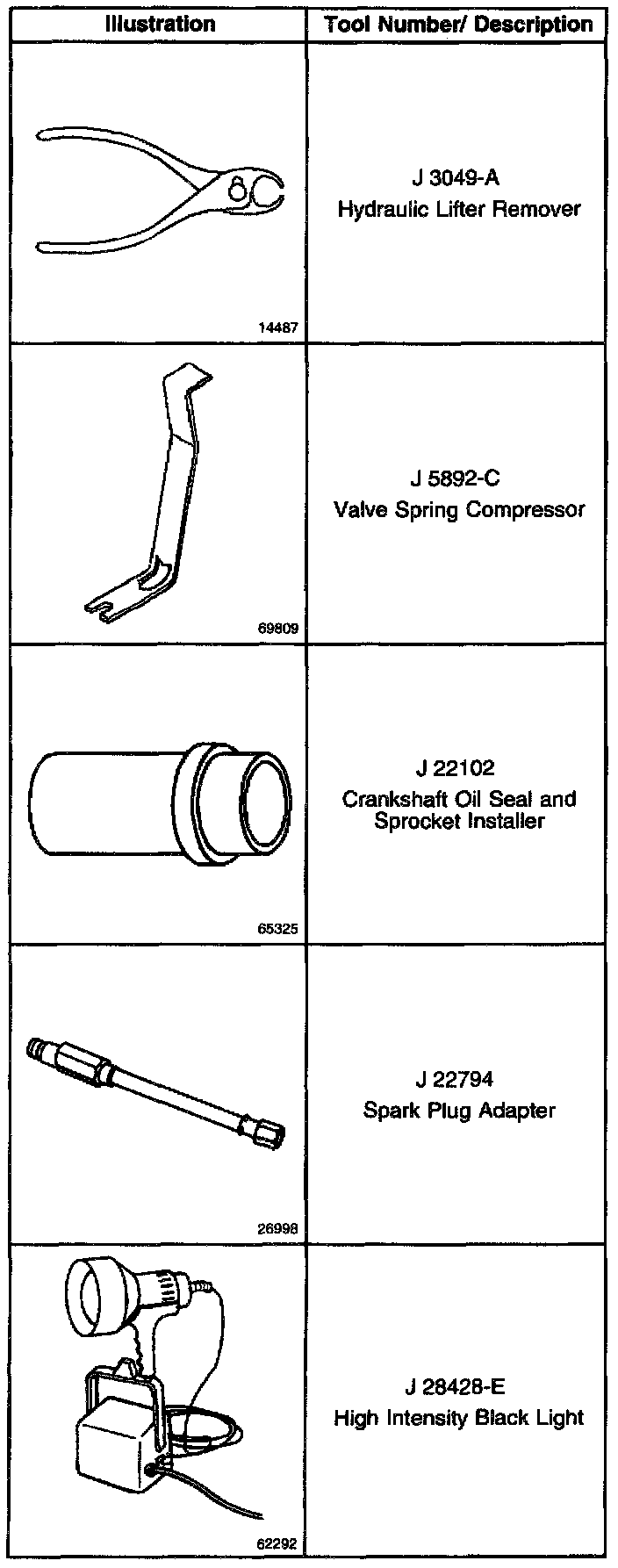 | Illustration | Tool Number/ Description |
|---|---|
| 14487 | J 3049-A Hydraulic Lifter Remover |
| 69809 | J 5892-C Valve Spring Compressor |
| 65325 | J 22102 Crankshaft Oil Seal and Sprocket Installer |
| 26998 | J 22794 Spark Plug Adapter |
| 62292 | J 28428-E High Intensity Black Light |