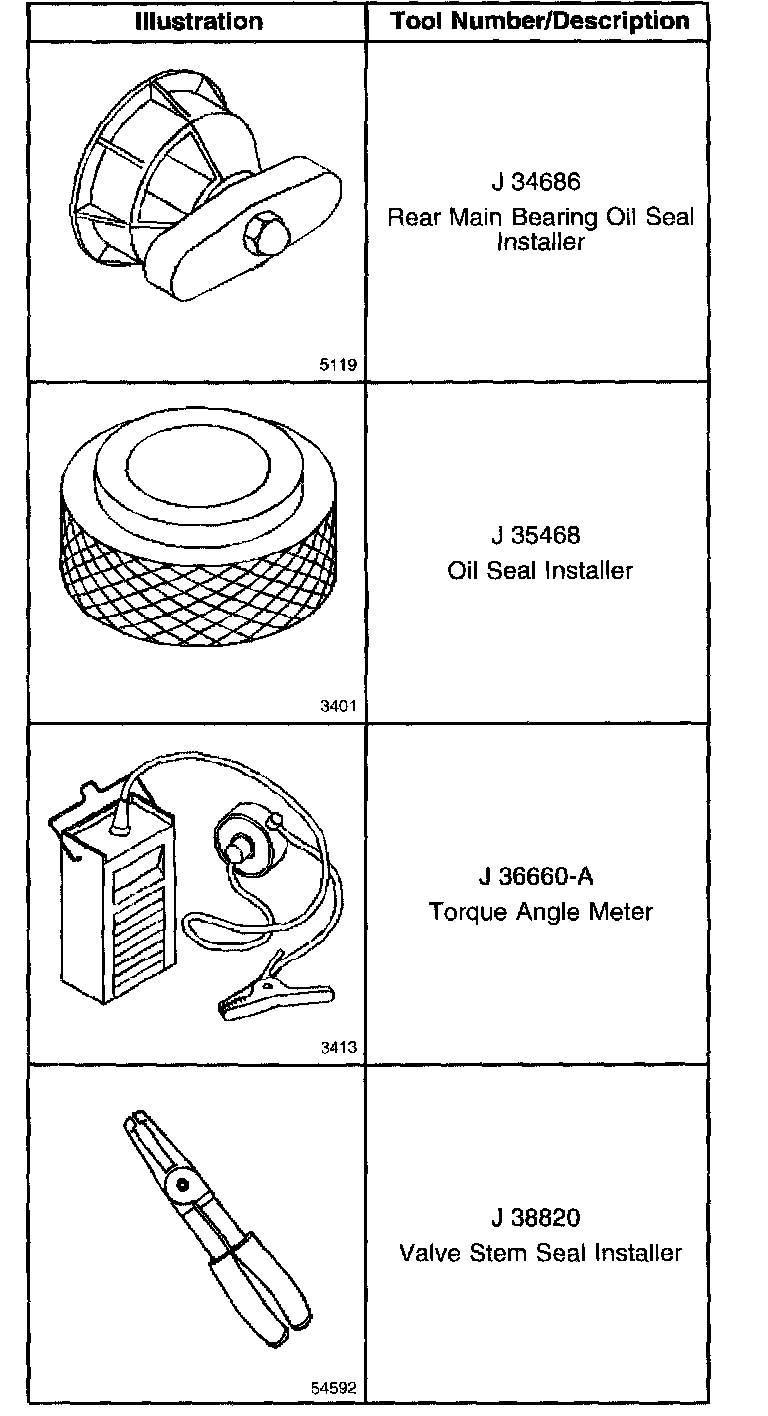 | Illustration | Tool Number/Description |
|---|---|
| 5119 | J 34686 Rear Main Bearing Oil Seal Installer |
| 3401 | J 35468 Oil Seal Installer |
| 3413 | J 36660-A Torque Angle Meter |
| 54592 | J 38820 Valve Stem Seal Installer |