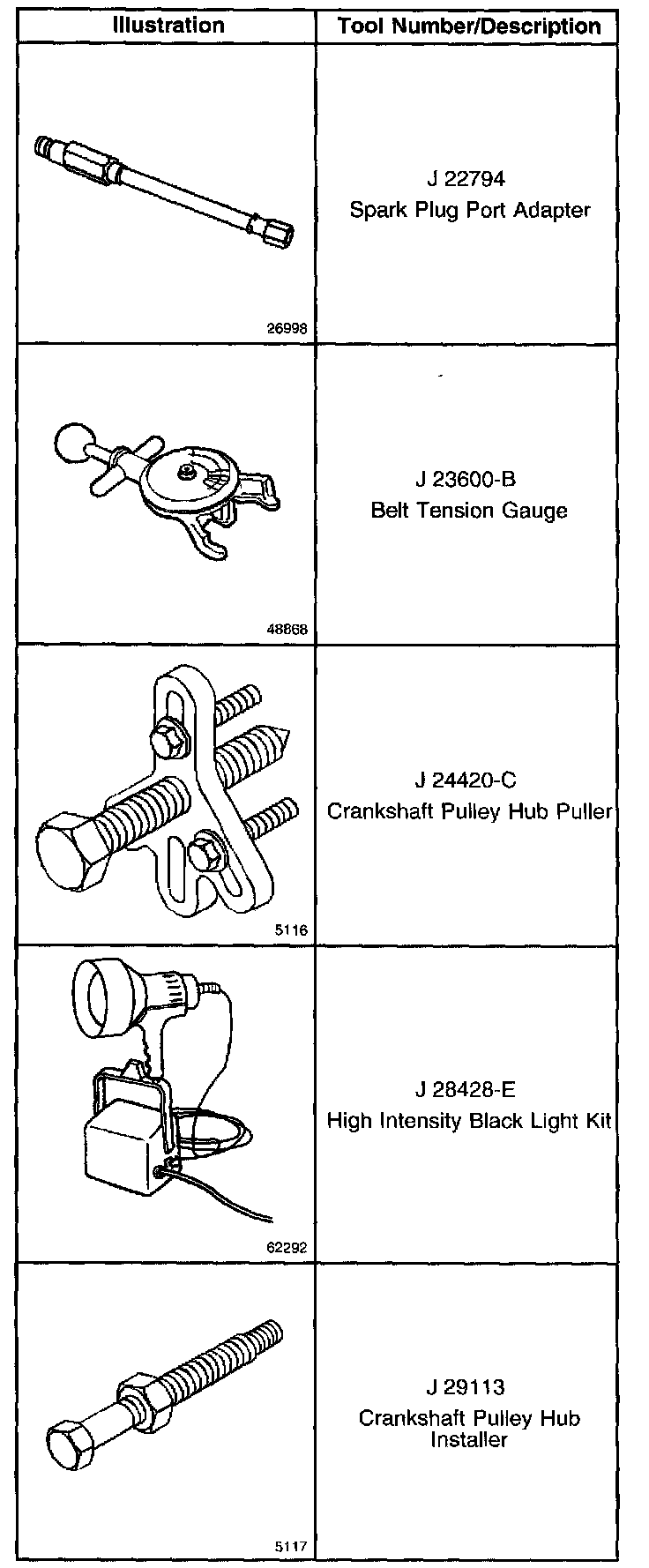 | Illustration | Tool Number/Description |
|---|---|
| 26998 | J 22794 Spark Plug Port Adapter |
| 48868 | J 23600-B Belt Tension Gauge |
| 5116 | J 24420-C Crankshaft Pulley Hub Puller |
| 62292 | J 28428-E High Intensity Black Light Kit |
| 5117 | J 29113 Crankshaft Pulley Hub Installer |