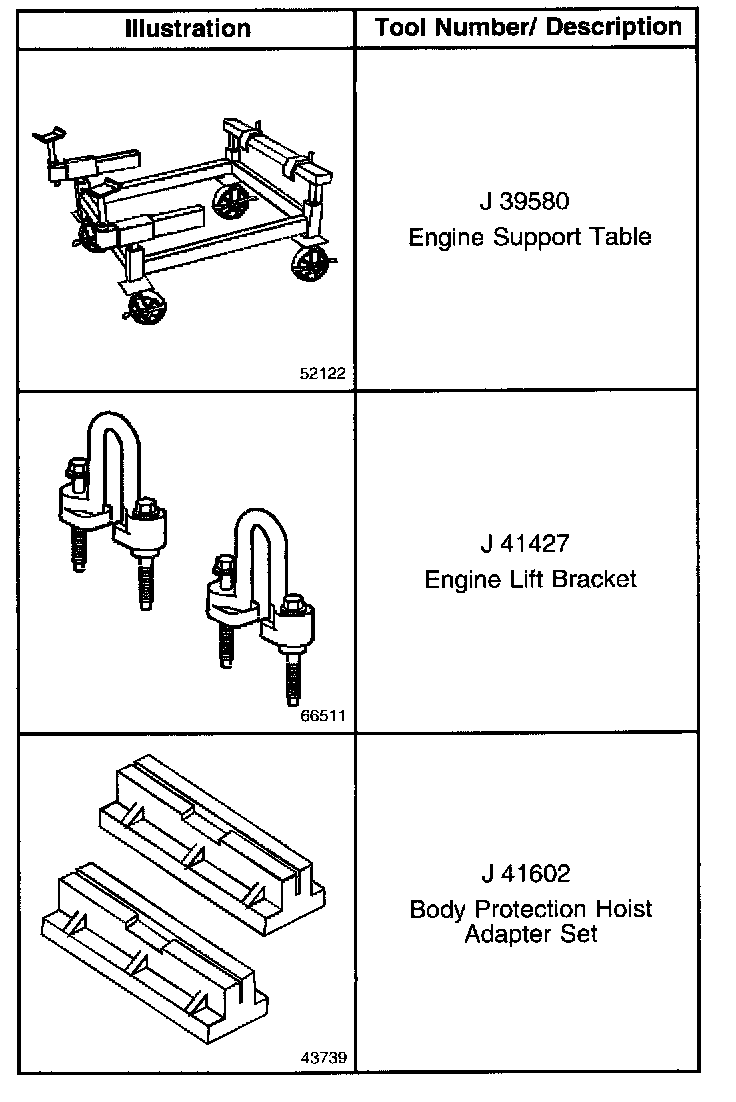 | Illustration | Tool Number/ Description |
|---|---|
| 52122 | J 39580 Engine Support Table |
| 66511 | J 41427 Engine Lift Bracket |
| 43739 | J 41602 Body Protection Hoist Adapter Set |