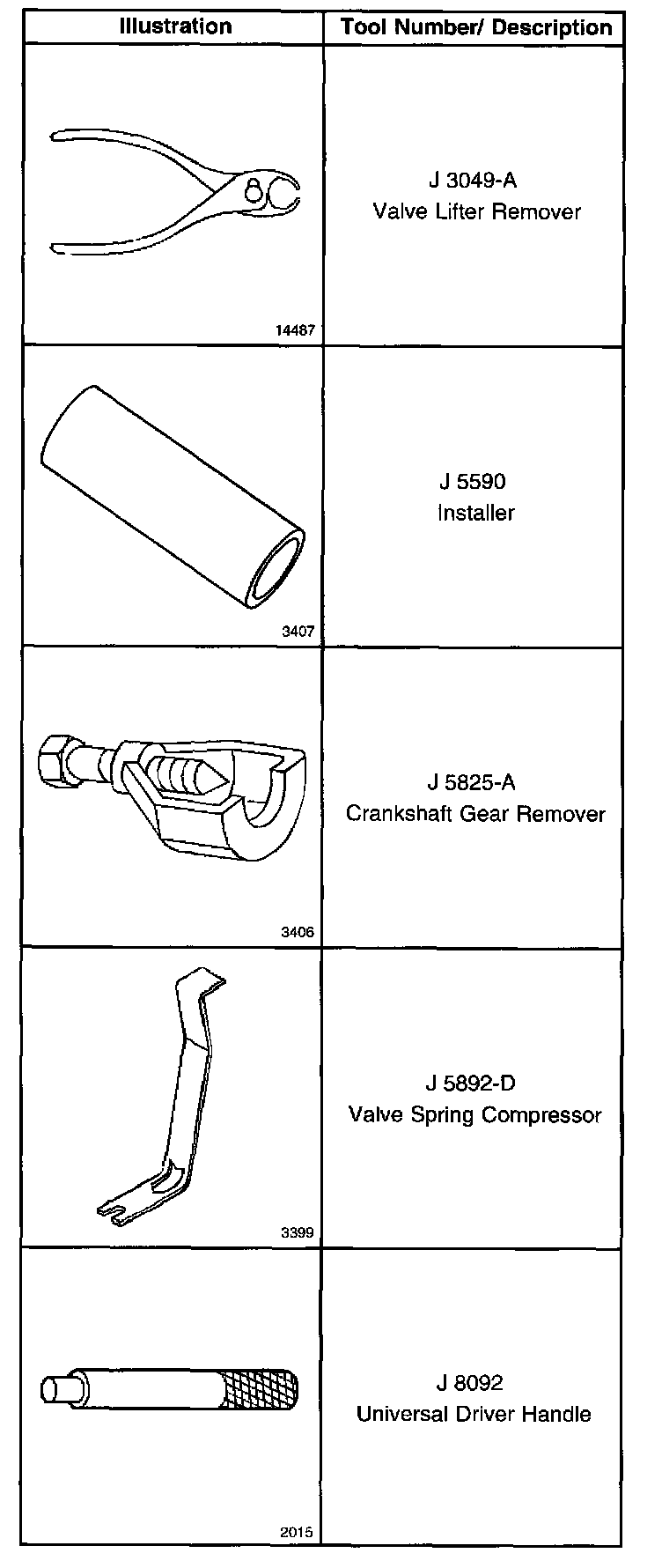 | Illustration | Tool Number/ Description |
|---|---|
| 14487 | J 3049-A Valve Lifter Remover |
| 3407 | J 5590 Installer |
| 3406 | J 5825-A Crankshaft Gear Remover |
| 3399 | J 5892-D Valve Spring Compressor |
| 2015 | J 8092 Universal Driver Handle |