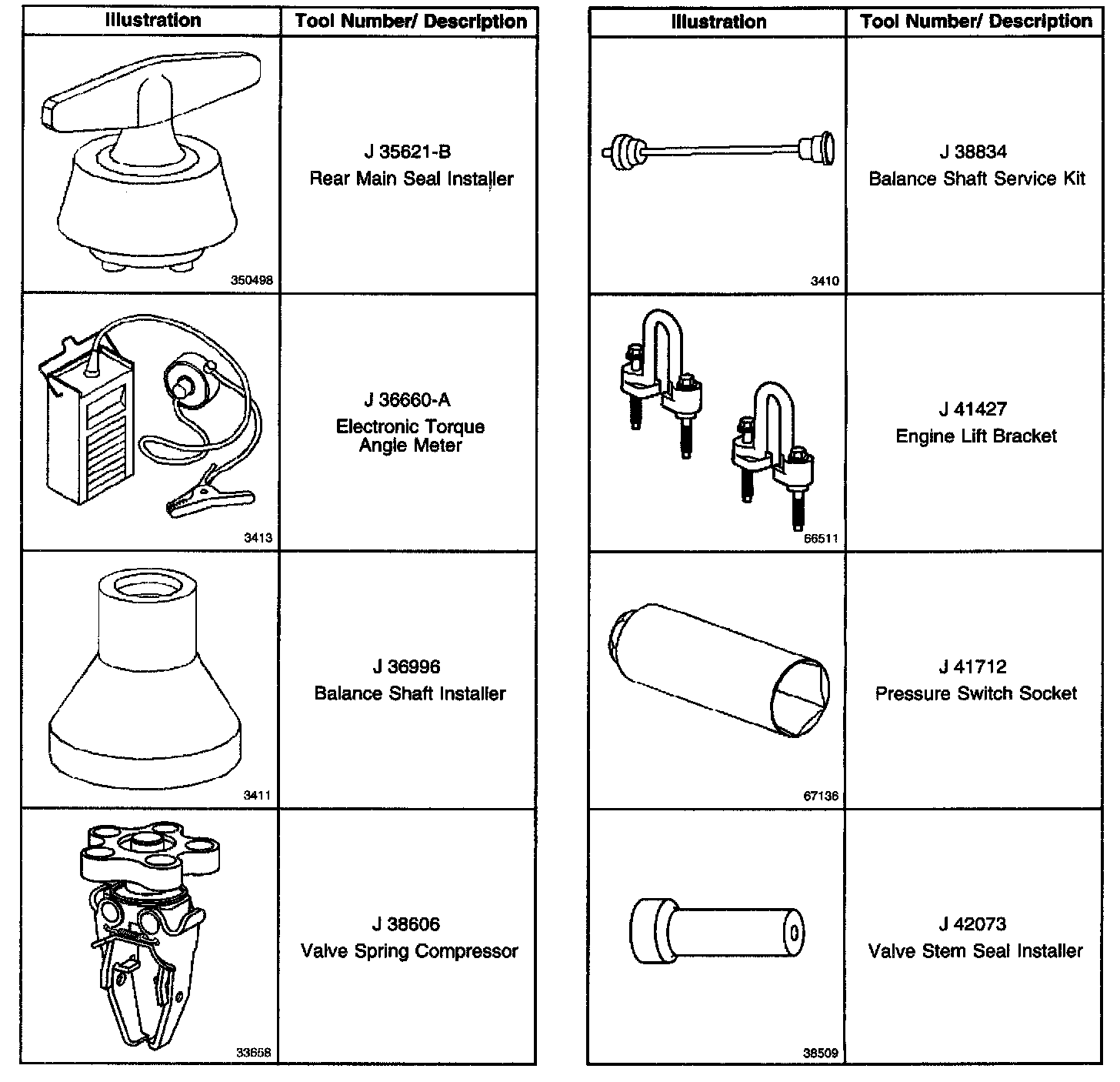 | Illustration | Tool Number/ Description |
|---|---|
| 350498 | J 35621-B Rear Main Seal Installer |
| 3413 | J 36660-A Electronic Torque Angle Meter |
| 3411 | J 36996 Balance Shaft Installer |
| 33658 | J 38606 Valve Spring Compressor |

| Illustration | Tool Number/ Description |
|---|---|
| 3410 | J 38834 Balance Shaft Service Kit |
| 66511 | J 41427 Engine Lift Bracket |
| 67136 | J 41712 Pressure Switch Socket |
| 38509 | J 42073 Valve Stem Seal Installer |