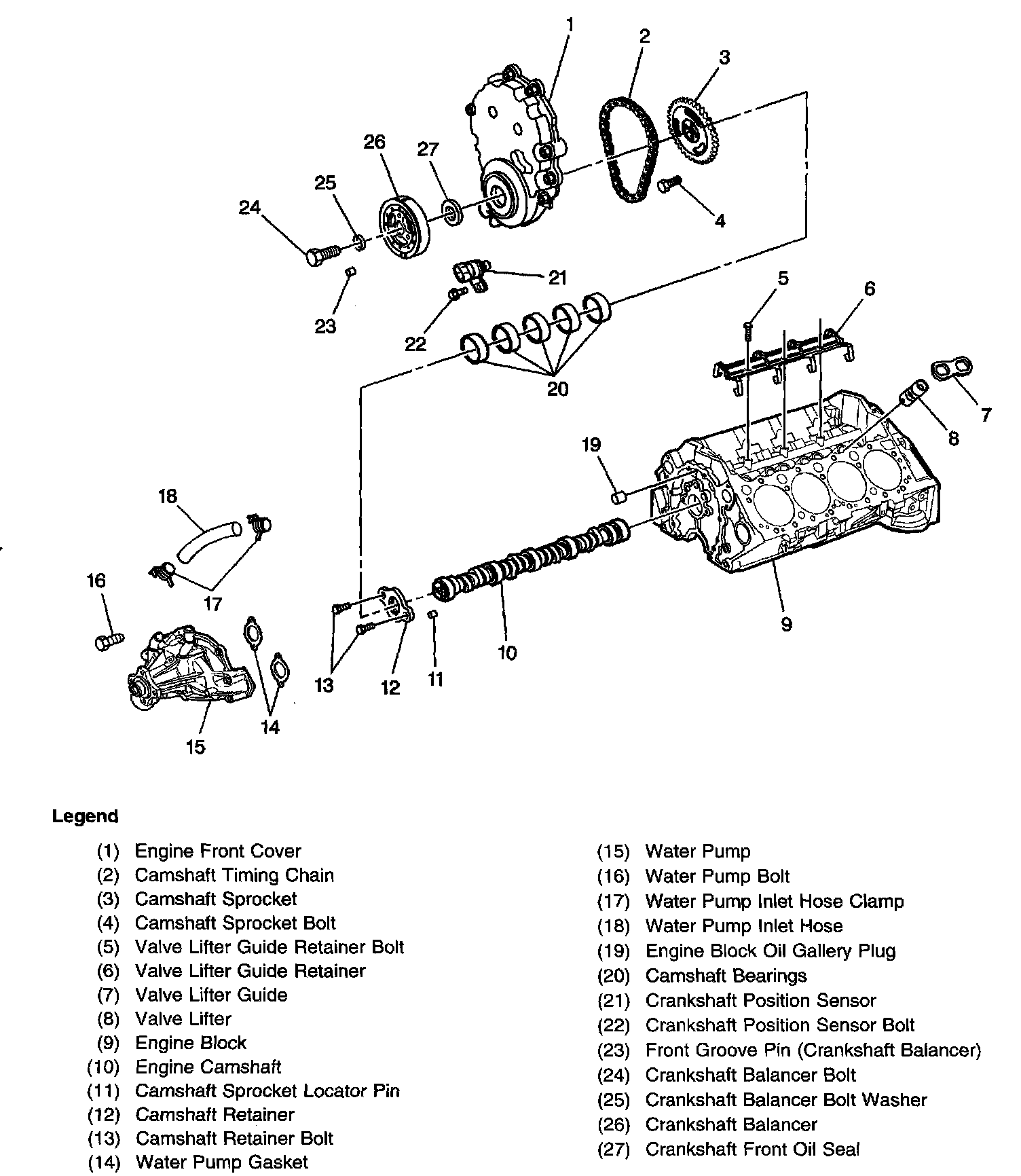 1
2
3
26
27
25
24
4
21
23
22
5
6
20
7
8
19
18
16
17
9
10
13
12
11
14
15

Legend

(1) Engine Front Cover
(2) Camshaft Timing Chain
(3) Camshaft Sprocket
(4) Camshaft Sprocket Bolt
(5) Valve Lifter Guide Retainer Bolt
(6) Valve Lifter Guide Retainer
(7) Valve Lifter Guide
(8) Valve Lifter
(9) Engine Block
(10) Engine Camshaft
(11) Camshaft Sprocket Locator Pin
(12) Camshaft Retainer
(13) Camshaft Retainer Bolt
(14) Water Pump Gasket
(15) Water Pump
(16) Water Pump Bolt
(17) Water Pump Inlet Hose Clamp
(18) Water Pump Inlet Hose
(19) Engine Block Oil Gallery Plug
(20) Camshaft Bearings
(21) Crankshaft Position Sensor
(22) Crankshaft Position Sensor Bolt
(23) Front Groove Pin (Crankshaft Balancer)
(24) Crankshaft Balancer Bolt
(25) Crankshaft Balancer Bolt Washer
(26) Crankshaft Balancer
(27) Crankshaft Front Oil Seal