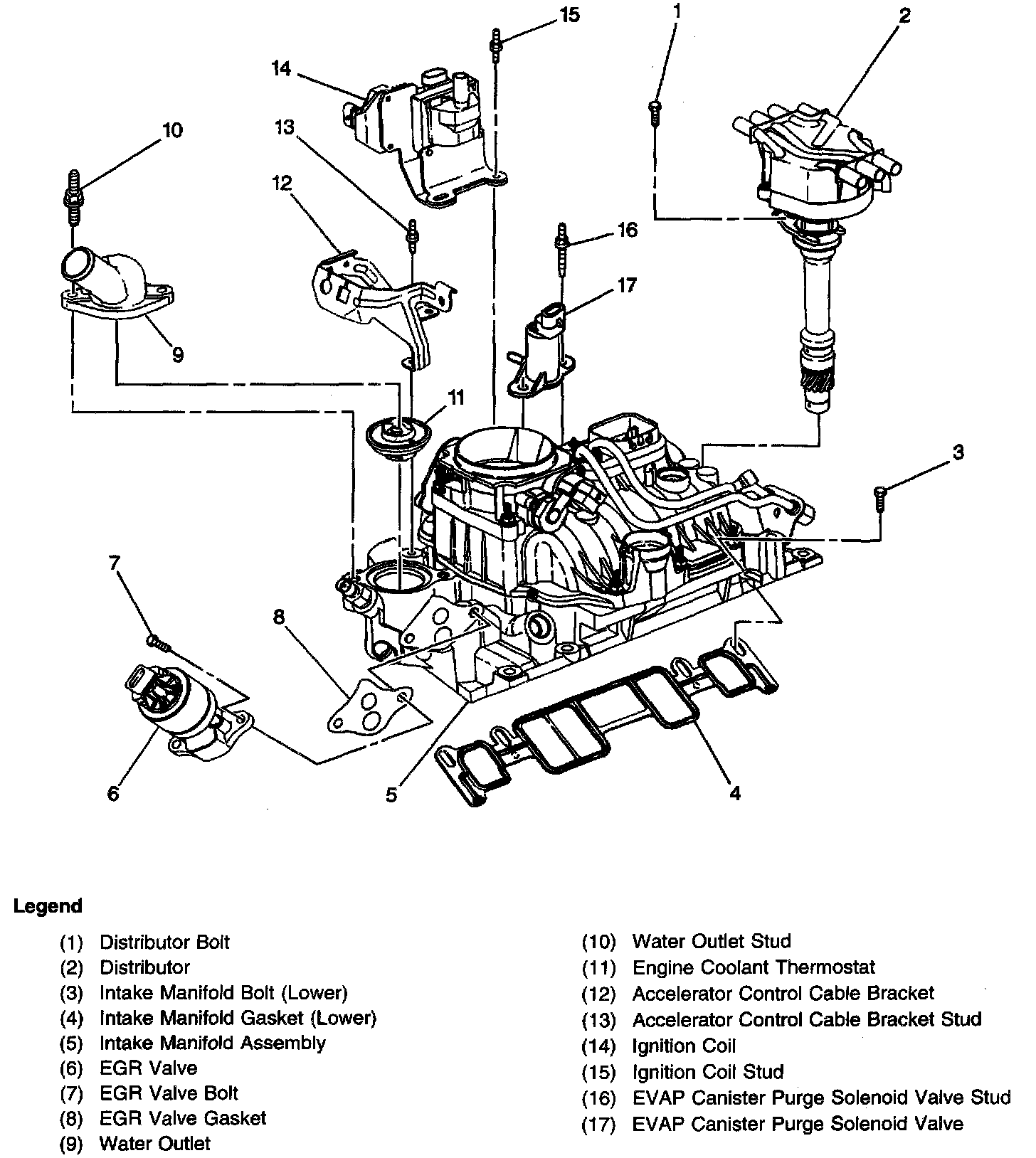 15
1
2
14
10
13
12
16
17
9
11
3
7
8
6
5
4

Legend

(1) Distributor Bolt
(2) Distributor
(3) Intake Manifold Bolt (Lower)
(4) Intake Manifold Gasket (Lower)
(5) Intake Manifold Assembly
(6) EGR Valve
(7) EGR Valve Bolt
(8) EGR Valve Gasket
(9) Water Outlet

(10) Water Outlet Stud
(11) Engine Coolant Thermostat
(12) Accelerator Control Cable Bracket
(13) Accelerator Control Cable Bracket Stud
(14) Ignition Coil
(15) Ignition Coil Stud
(16) EVAP Canister Purge Solenoid Valve Stud
(17) EVAP Canister Purge Solenoid Valve