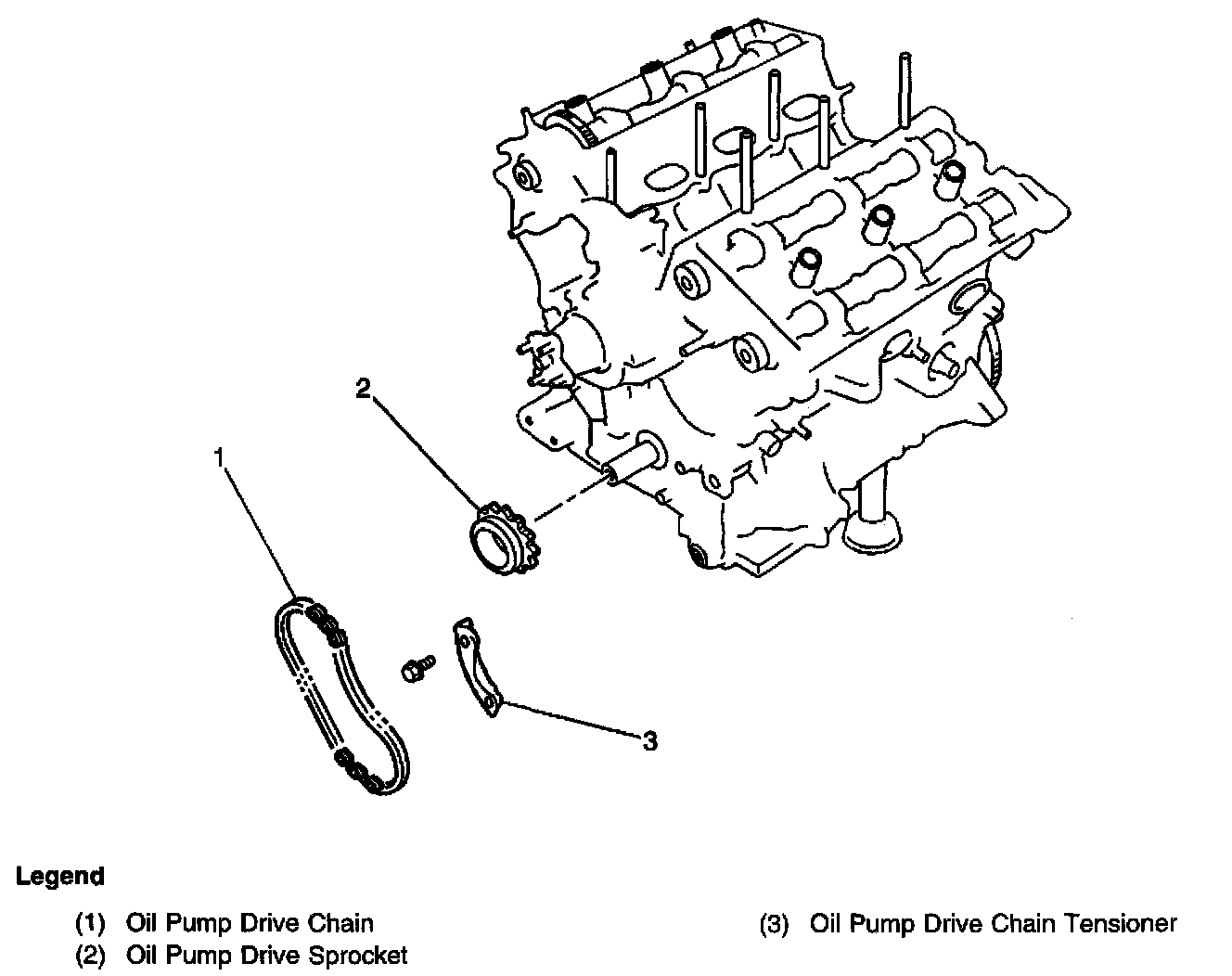 2

1

3

Legend

(1) Oil Pump Drive Chain
(2) Oil Pump Drive Sprocket

(3) Oil Pump Drive Chain Tensioner