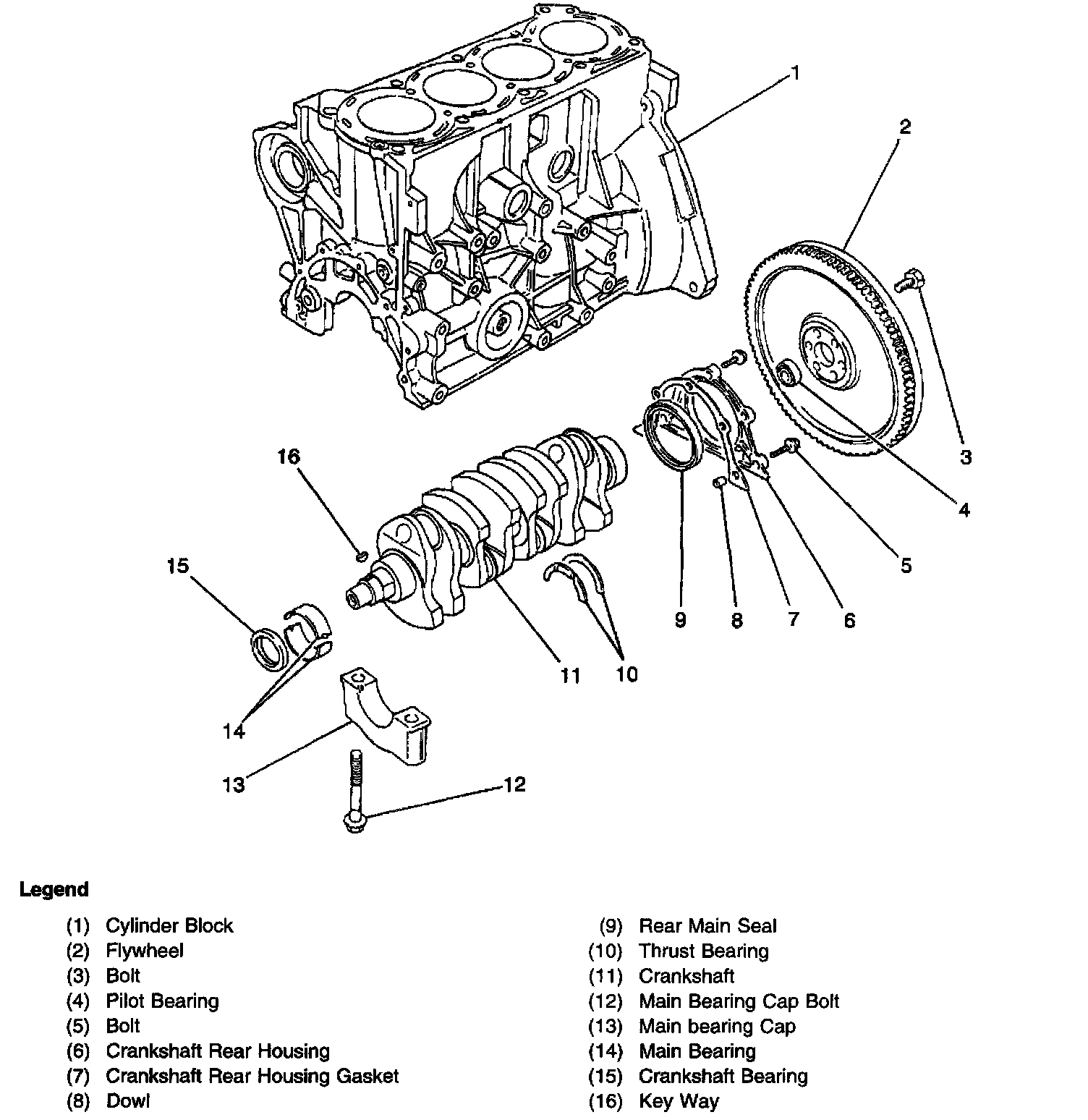 1
2
3
4
5
6
7
8
9
10
11
12
13
14
15
16

Legend

(1) Cylinder Block
(2) Flywheel
(3) Bolt
(4) Pilot Bearing
(5) Bolt
(6) Crankshaft Rear Housing
(7) Crankshaft Rear Housing Gasket
(8) Dowl

(9) Rear Main Seal
(10) Thrust Bearing
(11) Crankshaft
(12) Main Bearing Cap Bolt
(13) Main bearing Cap
(14) Main Bearing
(15) Crankshaft Bearing
(16) Key Way