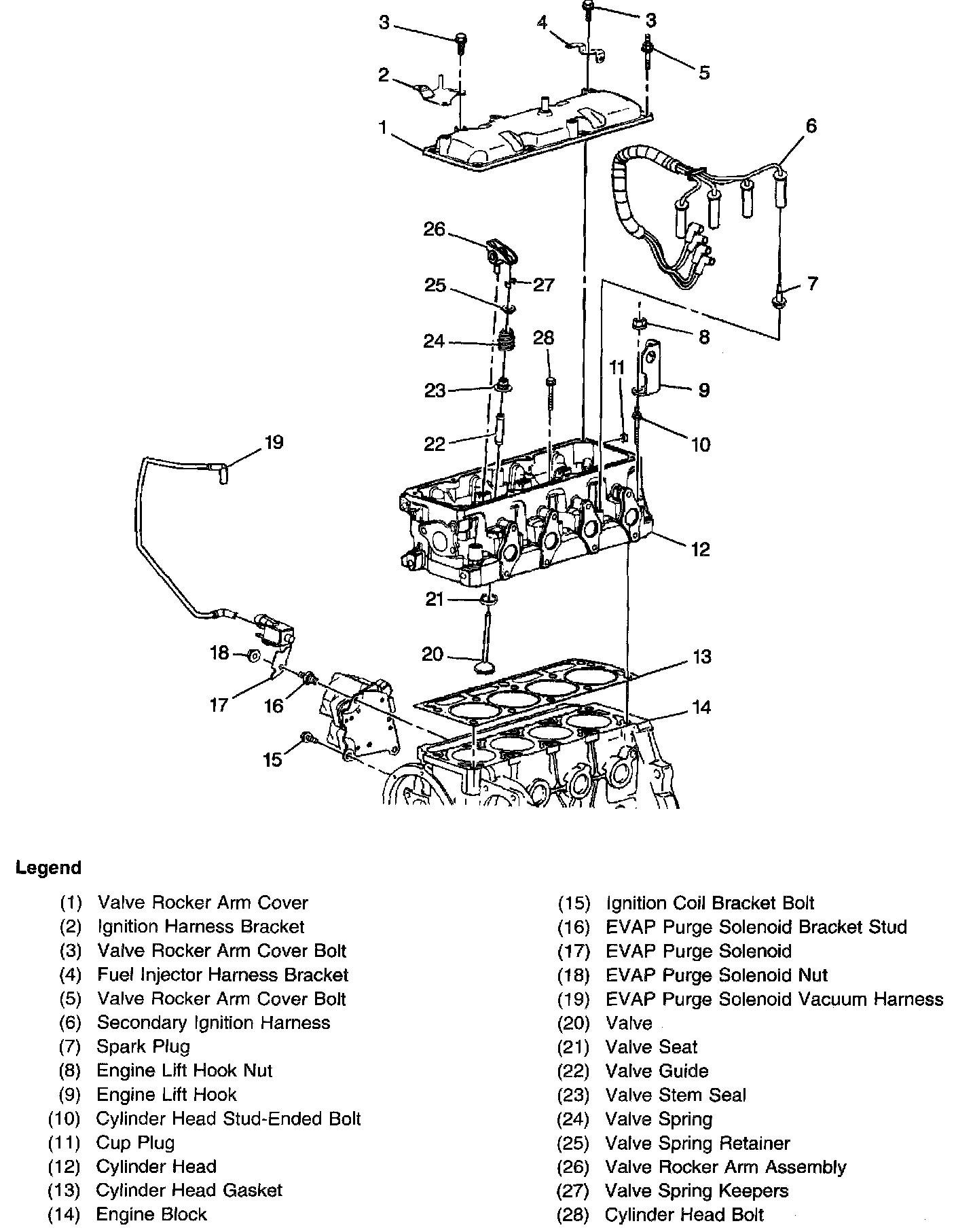 3
4
3
2
5
1
6
26
25
27
7
24
28
8
11
23
9
22
10
19
12
21
18
20
13
17
16
14
15

Legend

(1) Valve Rocker Arm Cover
(2) Ignition Harness Bracket
(3) Valve Rocker Arm Cover Bolt
(4) Fuel Injector Harness Bracket
(5) Valve Rocker Arm Cover Bolt
(6) Secondary Ignition Harness
(7) Spark Plug
(8) Engine Lift Hook Nut
(9) Engine Lift Hook
(10) Cylinder Head Stud-Ended Bolt
(11) Cup Plug
(12) Cylinder Head
(13) Cylinder Head Gasket
(14) Engine Block

(15) Ignition Coil Bracket Bolt
(16) EVAP Purge Solenoid Bracket Stud
(17) EVAP Purge Solenoid
(18) EVAP Purge Solenoid Nut
(19) EVAP Purge Solenoid Vacuum Harness
(20) Valve
(21) Valve Seat
(22) Valve Guide
(23) Valve Stem Seal
(24) Valve Spring
(25) Valve Spring Retainer
(26) Valve Rocker Arm Assembly
(27) Valve Spring Keepers
(28) Cylinder Head Bolt