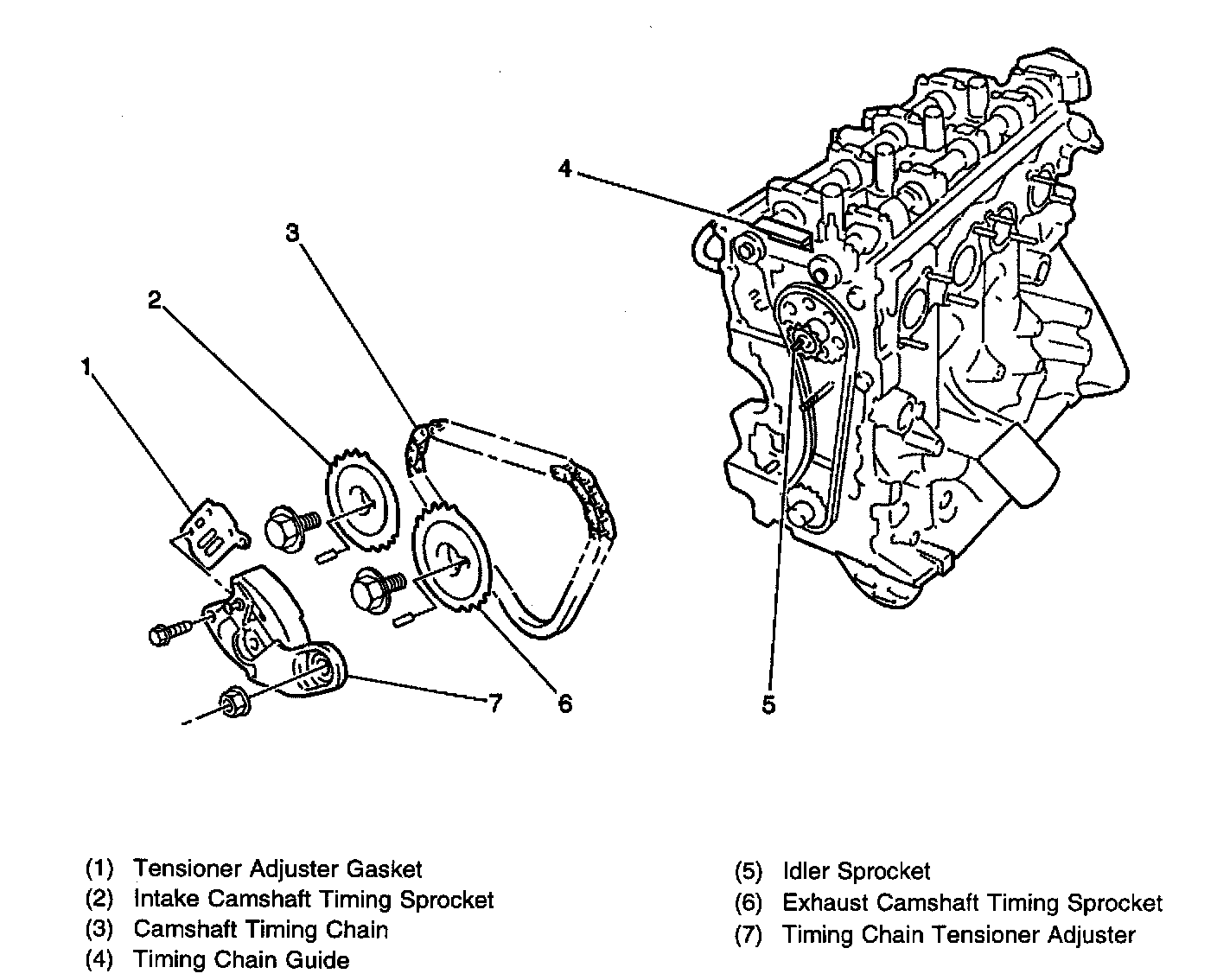 4

3

2

1

7

6

5

(1) Tensioner Adjuster Gasket
(2) Intake Camshaft Timing Sprocket
(3) Camshaft Timing Chain
(4) Timing Chain Guide

(5) Idler Sprocket
(6) Exhaust Camshaft Timing Sprocket
(7) Timing Chain Tensioner Adjuster