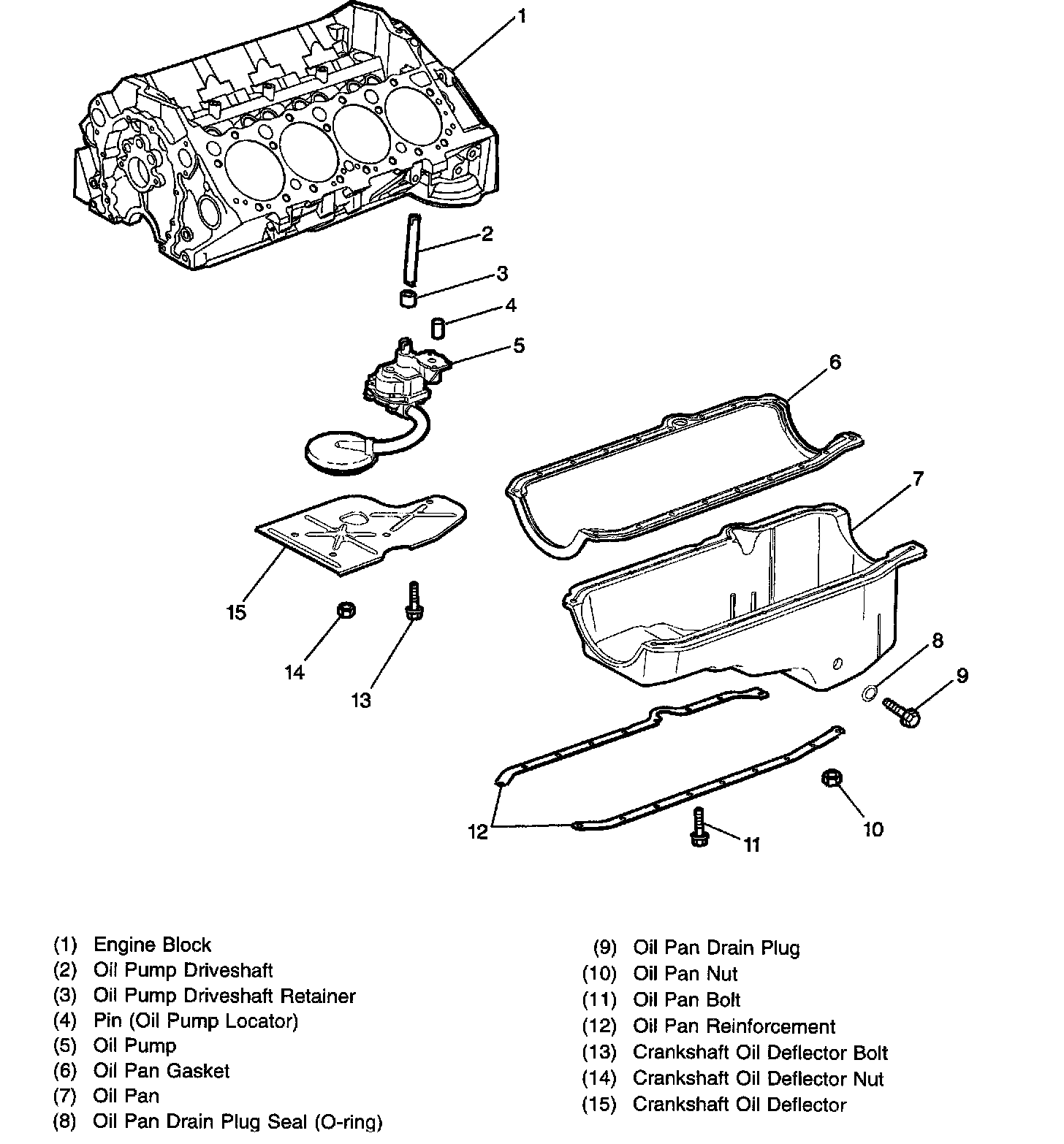 1
2
3
4
5
6
7
15
14
13
8
9
12
11
10

(1) Engine Block
(2) Oil Pump Driveshaft
(3) Oil Pump Driveshaft Retainer
(4) Pin (Oil Pump Locator)
(5) Oil Pump
(6) Oil Pan Gasket
(7) Oil Pan
(8) Oil Pan Drain Plug Seal (O-ring)

(9) Oil Pan Drain Plug
(10) Oil Pan Nut
(11) Oil Pan Bolt
(12) Oil Pan Reinforcement
(13) Crankshaft Oil Deflector Bolt
(14) Crankshaft Oil Deflector Nut
(15) Crankshaft Oil Deflector