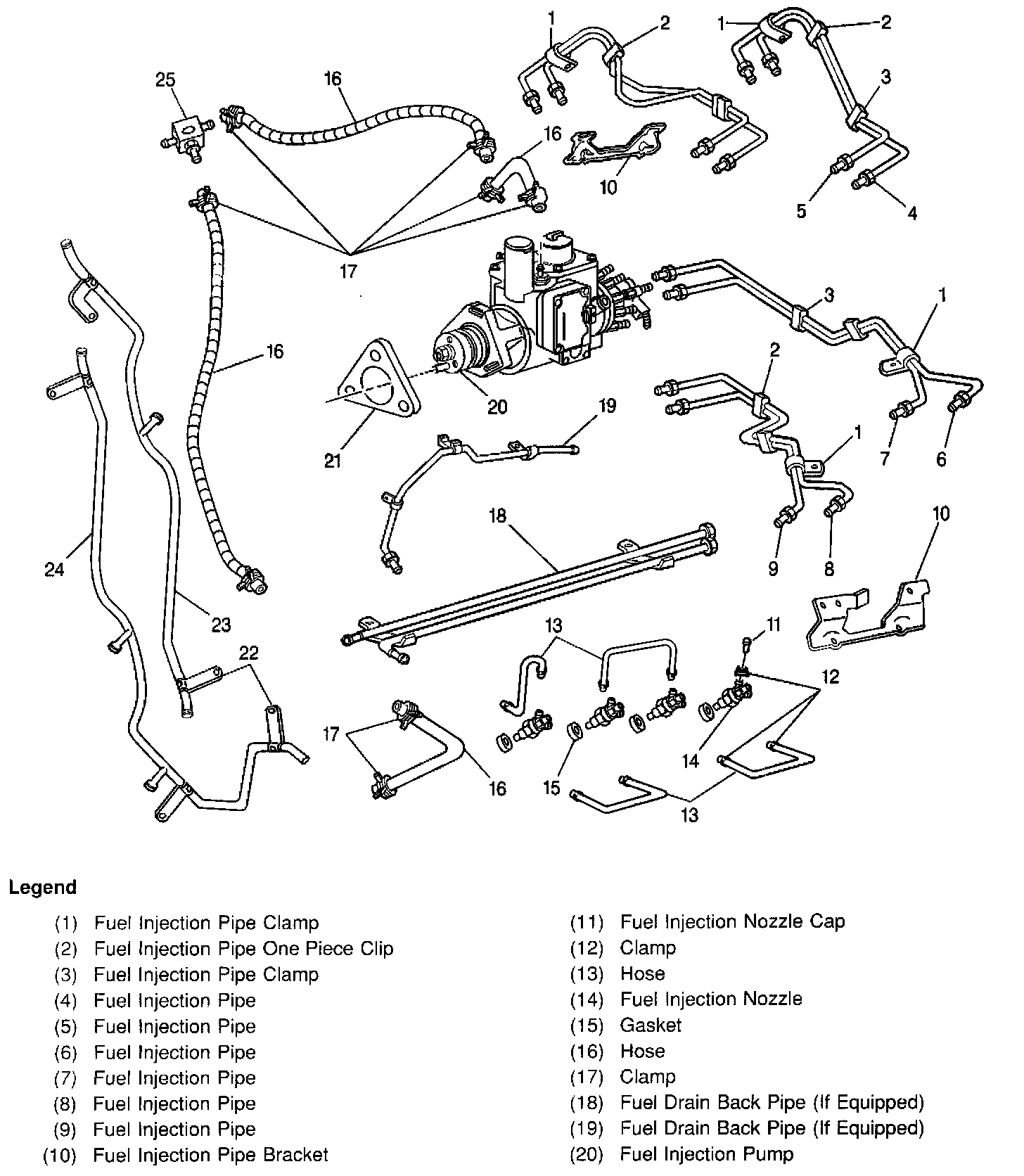 1 2 1 2
25 16
3
16
10
5 4
17
3
1
16
2
20
19
21
1
7 6
18
10
9 8
24
23
13 11
22
12
17
14
16
15
13

Legend

(1) Fuel Injection Pipe Clamp
(2) Fuel Injection Pipe One Piece Clip
(3) Fuel Injection Pipe Clamp
(4) Fuel Injection Pipe
(5) Fuel Injection Pipe
(6) Fuel Injection Pipe
(7) Fuel Injection Pipe
(8) Fuel Injection Pipe
(9) Fuel Injection Pipe
(10) Fuel Injection Pipe Bracket

(11) Fuel Injection Nozzle Cap
(12) Clamp
(13) Hose
(14) Fuel Injection Nozzle
(15) Gasket
(16) Hose
(17) Clamp
(18) Fuel Drain Back Pipe (If Equipped)
(19) Fuel Drain Back Pipe (If Equipped)
(20) Fuel Injection Pump