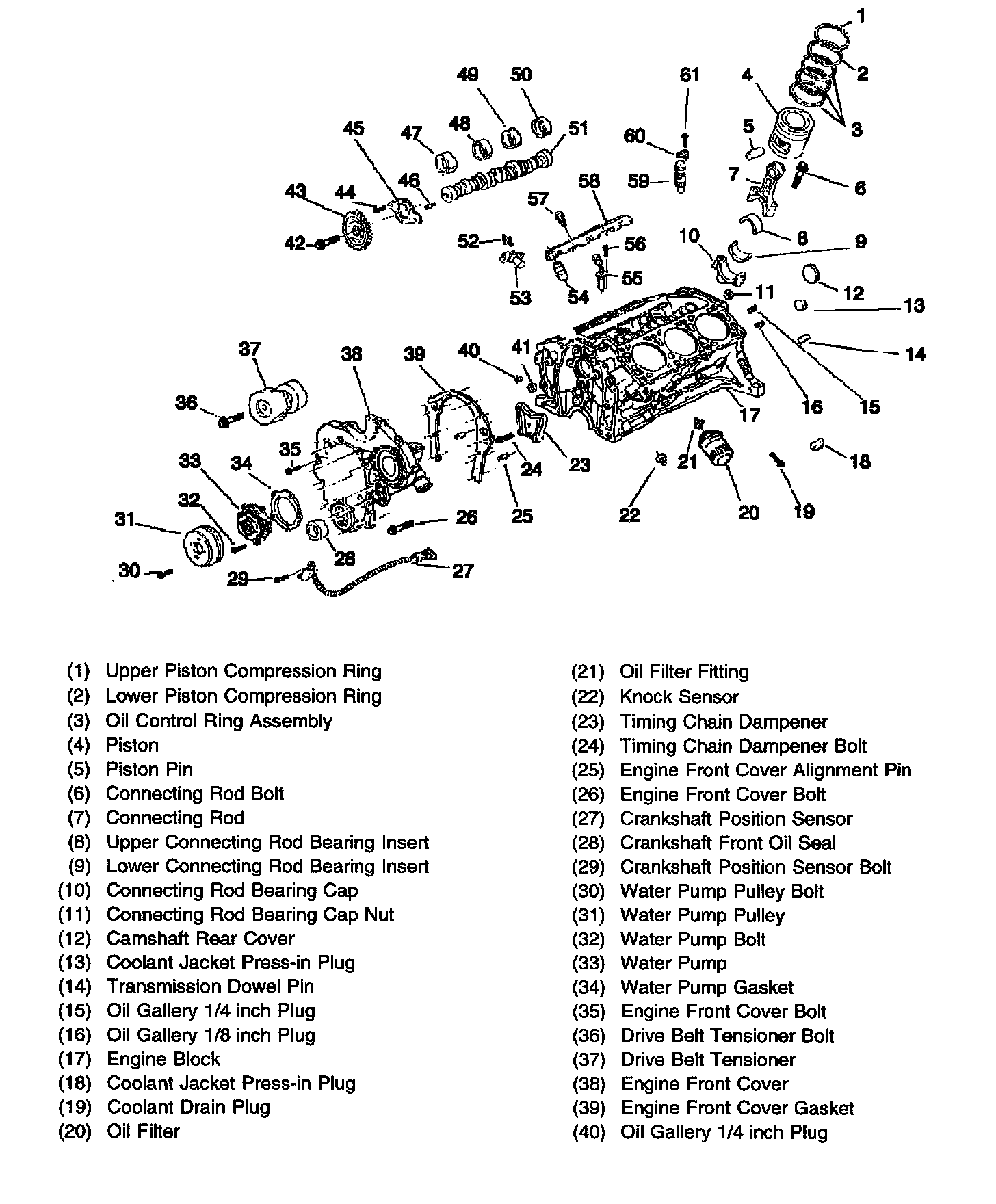 1
2
3
4
5
6
7
8
9
10
11
12
13
14
15
16
17
18
19
20
21
22
23
24
25
26
27
28
29
30
31
32
33
34
35
36
37
38
39
40
41
42
43
44
45
46
47
48
49
50
51
52
53
54
55
56
57
58
59
60
61

(1) Upper Piston Compression Ring
(2) Lower Piston Compression Ring
(3) Oil Control Ring Assembly
(4) Piston
(5) Piston Pin
(6) Connecting Rod Bolt
(7) Connecting Rod
(8) Upper Connecting Rod Bearing Insert
(9) Lower Connecting Rod Bearing Insert
(10) Connecting Rod Bearing Cap
(11) Connecting Rod Bearing Cap Nut
(12) Camshaft Rear Cover
(13) Coolant Jacket Press-in Plug
(14) Transmission Dowel Pin
(15) Oil Gallery 1/4 inch Plug
(16) Oil Gallery 1/8 inch Plug
(17) Engine Block
(18) Coolant Jacket Press-in Plug
(19) Coolant Drain Plug
(20) Oil Filter

(21) Oil Filter Fitting
(22) Knock Sensor
(23) Timing Chain Dampener
(24) Timing Chain Dampener Bolt
(25) Engine Front Cover Alignment Pin
(26) Engine Front Cover Bolt
(27) Crankshaft Position Sensor
(28) Crankshaft Front Oil Seal
(29) Crankshaft Position Sensor Bolt
(30) Water Pump Pulley Bolt
(31) Water Pump Pulley
(32) Water Pump Bolt
(33) Water Pump
(34) Water Pump Gasket
(35) Engine Front Cover Bolt
(36) Drive Belt Tensioner Bolt
(37) Drive Belt Tensioner
(38) Engine Front Cover
(39) Engine Front Cover Gasket
(40) Oil Gallery 1/4 inch Plug